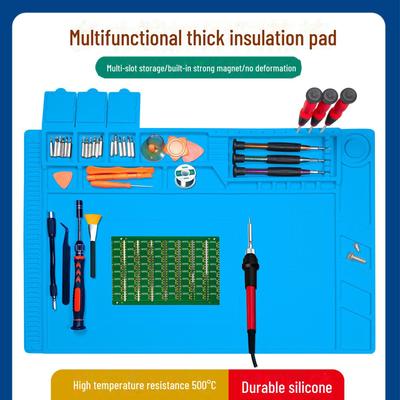 Multifunctional thick insulation pad

Multi-slot storage/built-in strong magnet/no deformation

High temperature resistance 500℃

Durable silicone