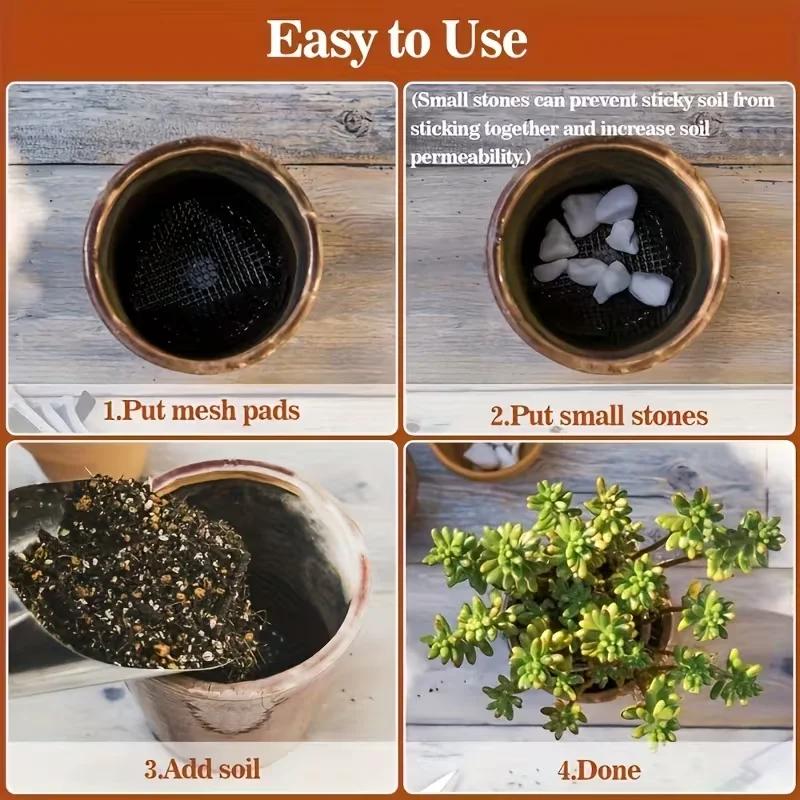 Easy to Use

1.Put mesh pads

(Small stones can prevent sticky soil from sticking together and increase soil permeability.)

2.Put small stones

3.Add soil

4.Done