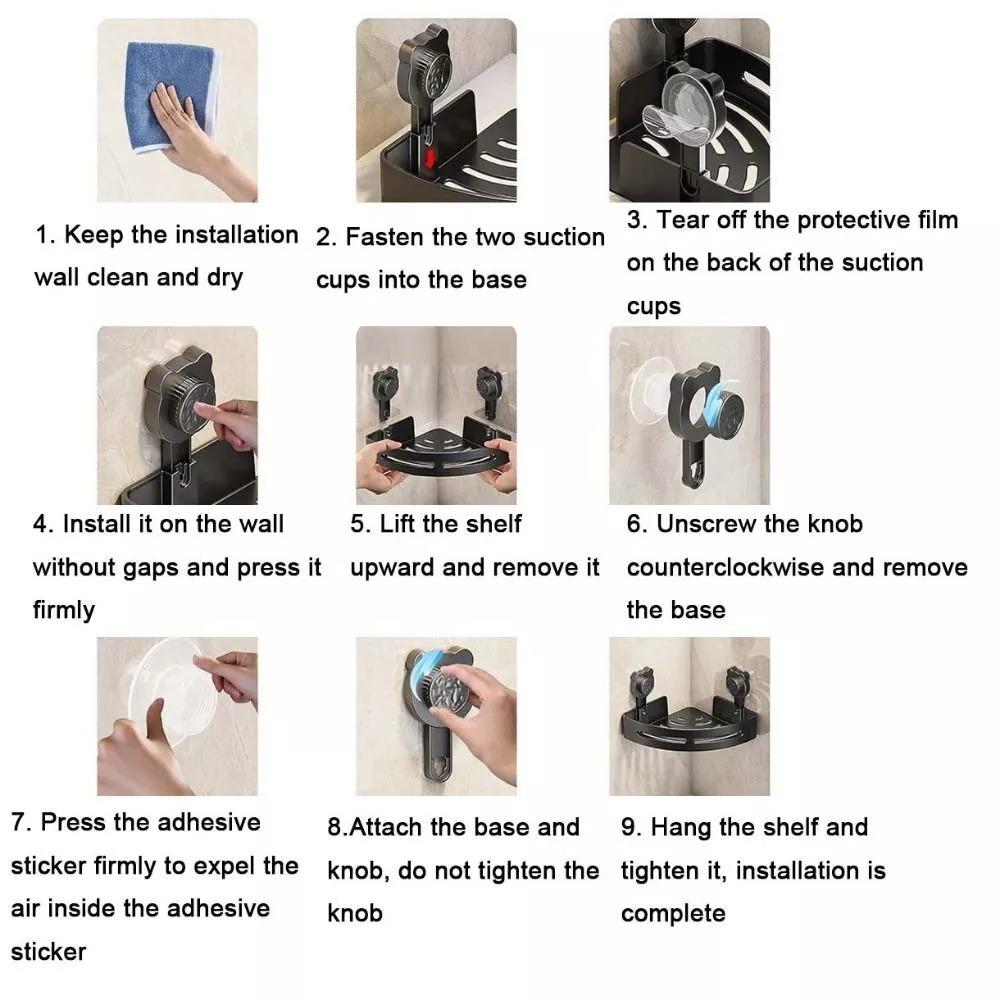 1. Keep the installation wall clean and dry

2. Fasten the two suction cups into the base

3. Tear off the protective film on the back of the suction cups

4. Install it on the wall without gaps and press it firmly

5. Lift the shelf upward and remove it

6. Unscrew the knob counterclockwise and remove the base

7. Press the adhesive sticker firmly to expel the air inside the adhesive sticker

8.Attach the base and knob, do not tighten the knob

9. Hang the shelf and tighten it, installation is complete