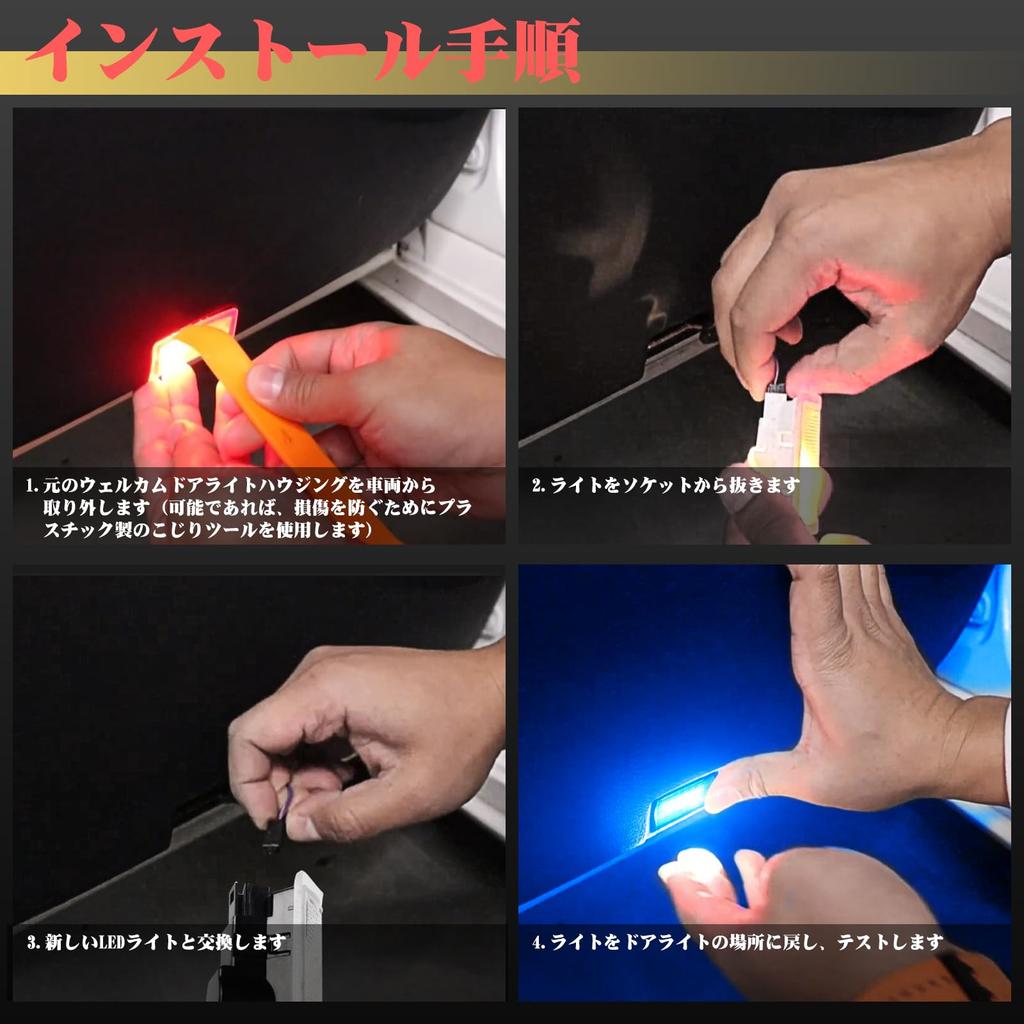 インストール手順

1. 元のウェルカムドアライトハウジングを車両から取り外します（可能であれば、損傷を防ぐためにプラスチック製のこじりツールを使用します）

2. ライトをソケットから抜きます

3. 新しいLEDライトと交換します

4. ライトをドアライトの場所に戻し、テストします