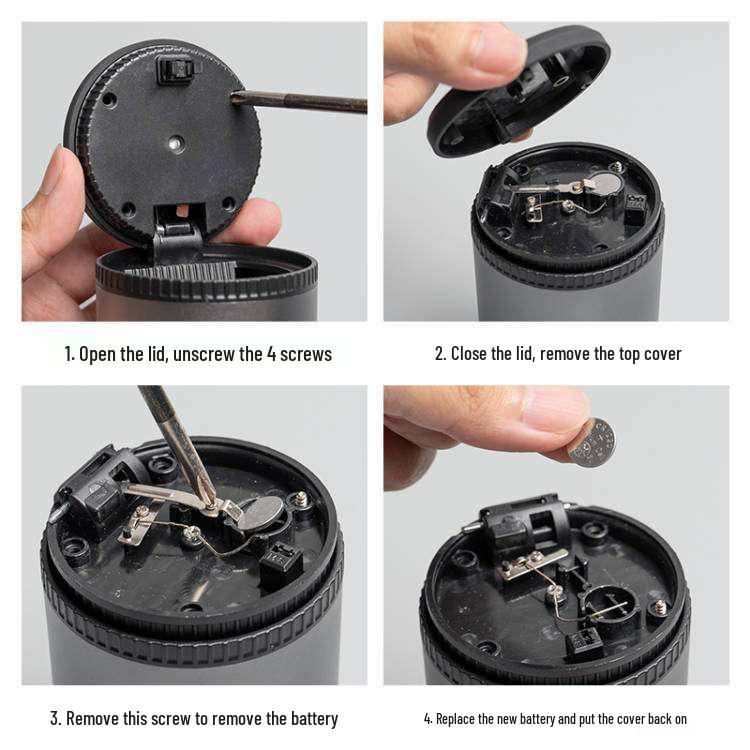 1. Open the lid, unscrew the 4 screws

2. Close the lid, remove the top cover

3. Remove this screw to remove the battery

4. Replace the new battery and put the cover back on