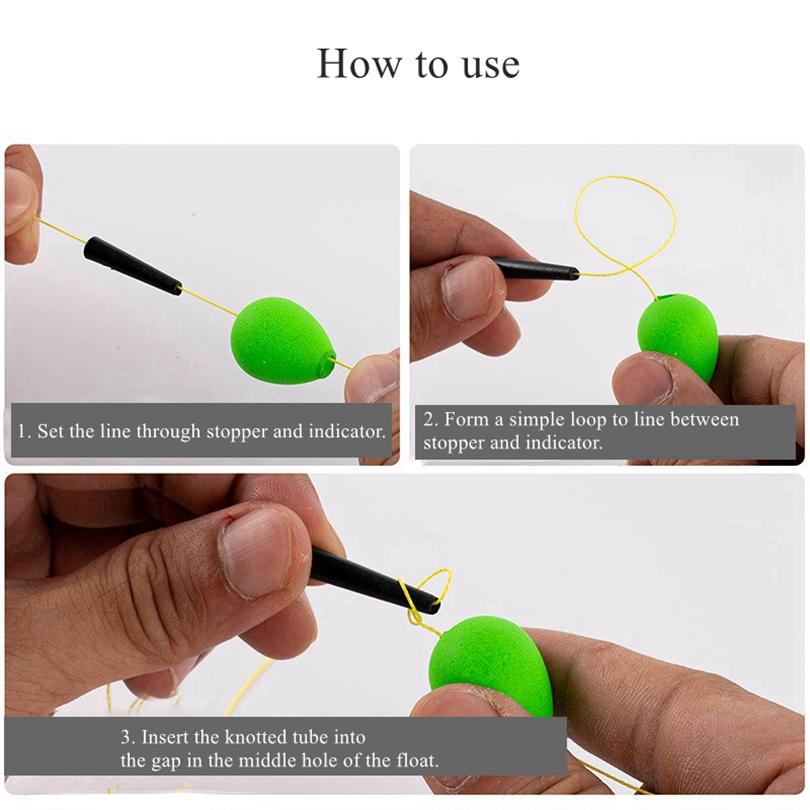 How to use

1. Set the line through stopper and indicator.

2. Form a simple loop to line between stopper and indicator.

3. Insert the knotted tube into the gap in the middle hole of the float.