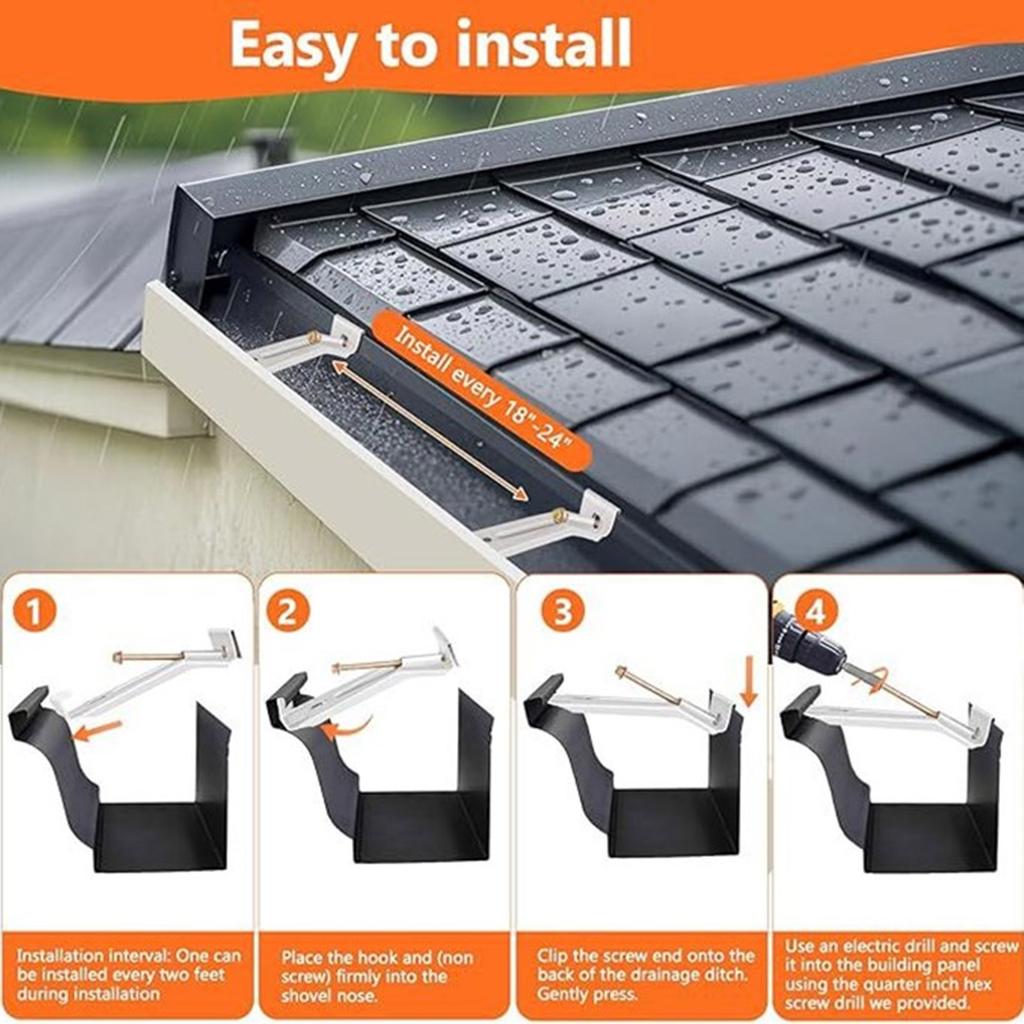 Easy to install

Install every 18"-24"

1

Installation interval: One can be installed every two feet during installation

2

Place the hook and (non screw) firmly into the shovel nose.

3

Clip the screw end onto the back of the drainage ditch. Gently press.

4

Use an electric drill and screw it into the building panel using the quarter inch hex screw drill we provided.