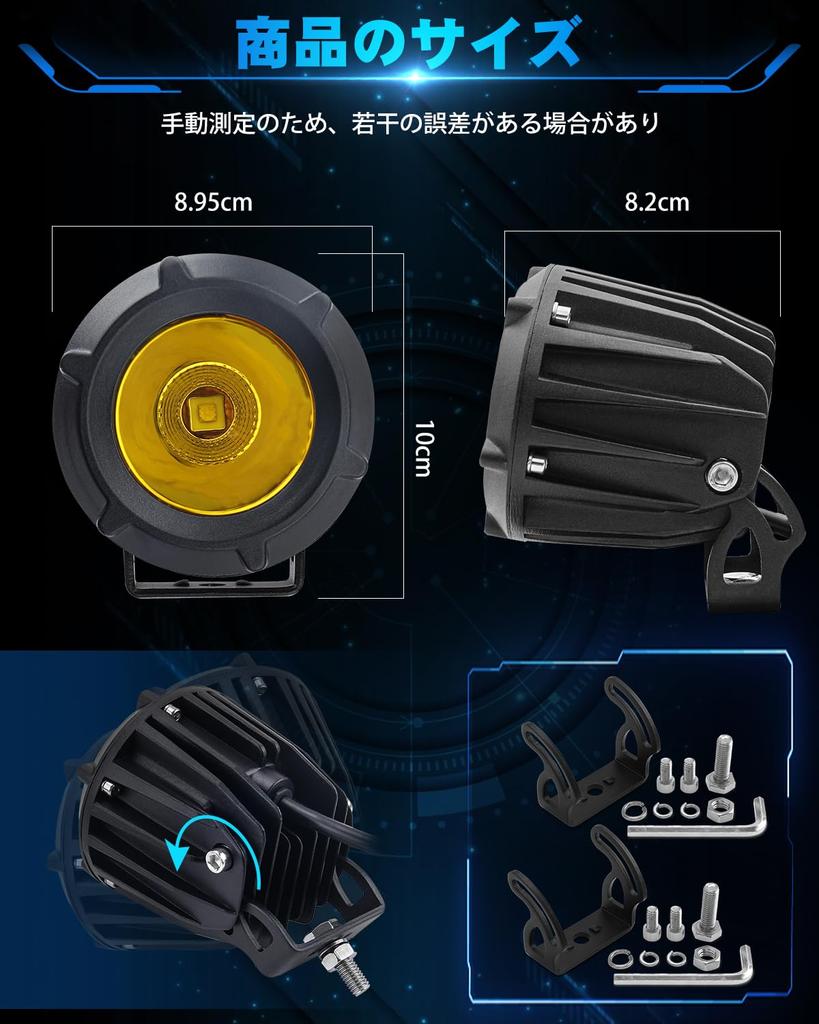 商品のサイズ

手動測定のため、若干の誤差がある場合があり

8.95cm

8.2cm

10cm