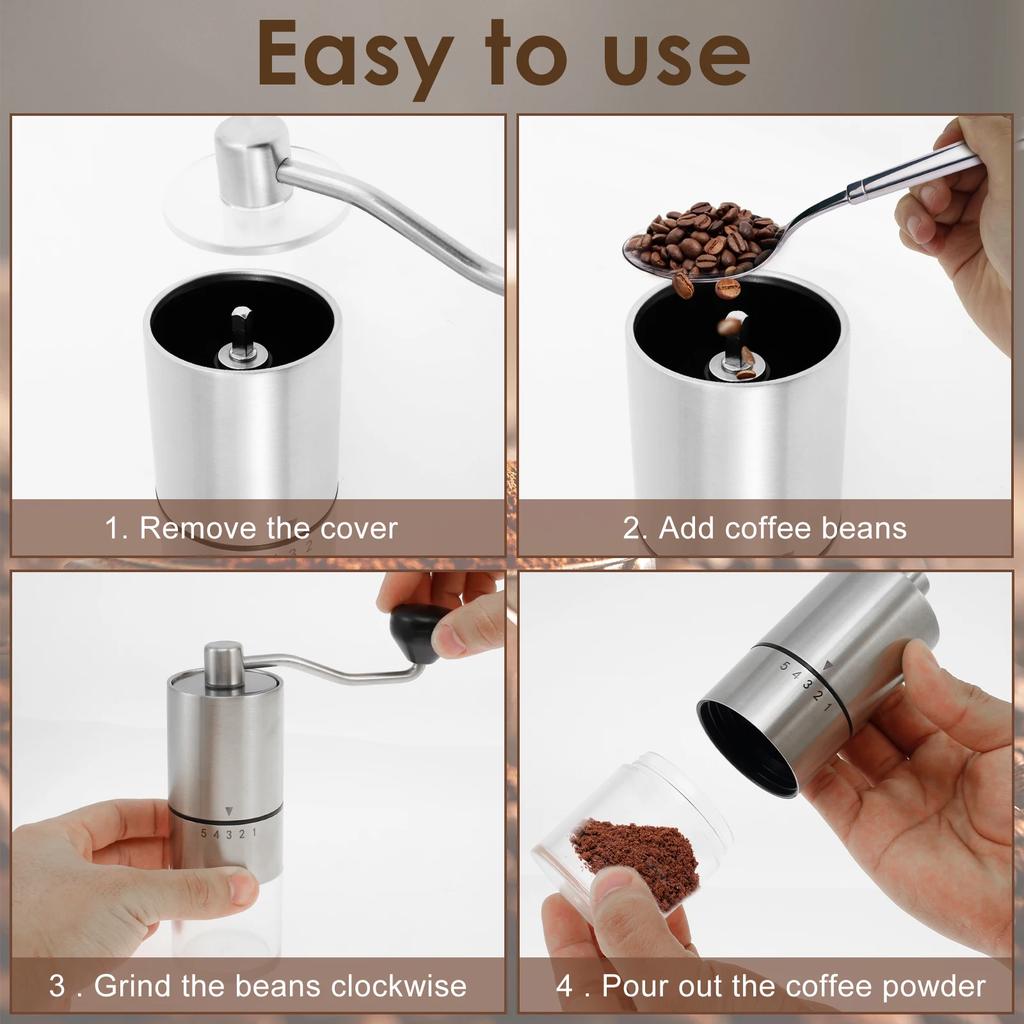 Easy to use

1. Remove the cover

2. Add coffee beans

5 4 3 2 1

3 . Grind the beans clockwise

5 4 3 2 1

4 . Pour out the coffee powder