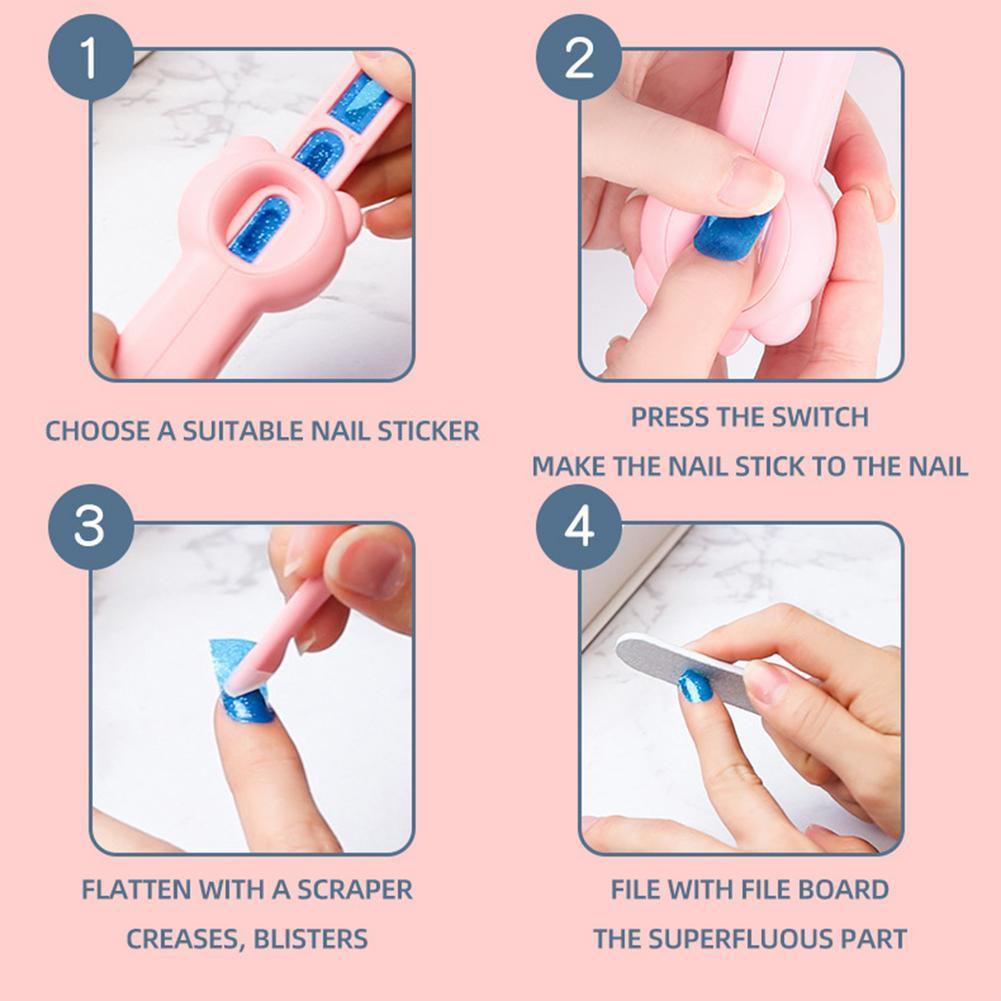 1

CHOOSE A SUITABLE NAIL STICKER

2

PRESS THE SWITCH
MAKE THE NAIL STICK TO THE NAIL

3

FLATTEN WITH A SCRAPER
CREASES, BLISTERS

4

FILE WITH FILE BOARD
THE SUPERFLUOUS PART