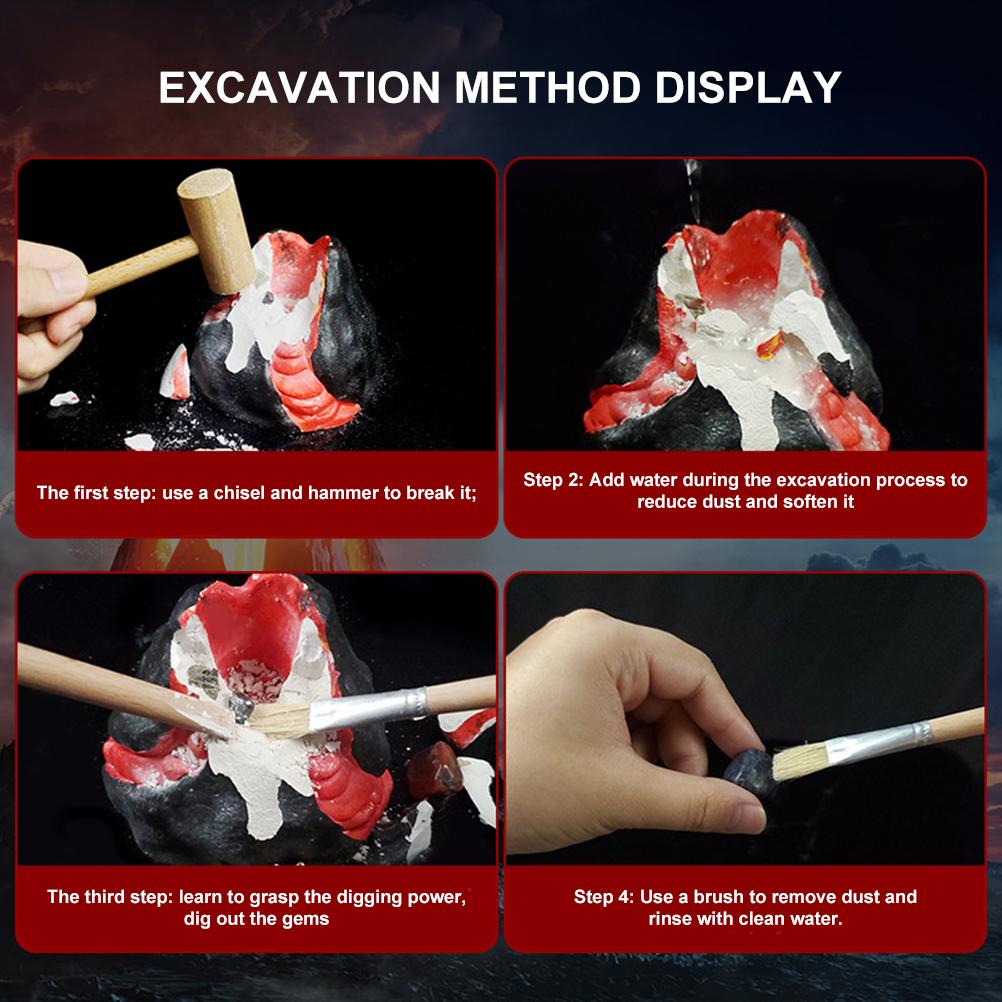 EXCAVATION METHOD DISPLAY

The first step: use a chisel and hammer to break it;

Step 2: Add water during the excavation process to reduce dust and soften it

The third step: learn to grasp the digging power, dig out the gems

Step 4: Use a brush to remove dust and rinse with clean water.