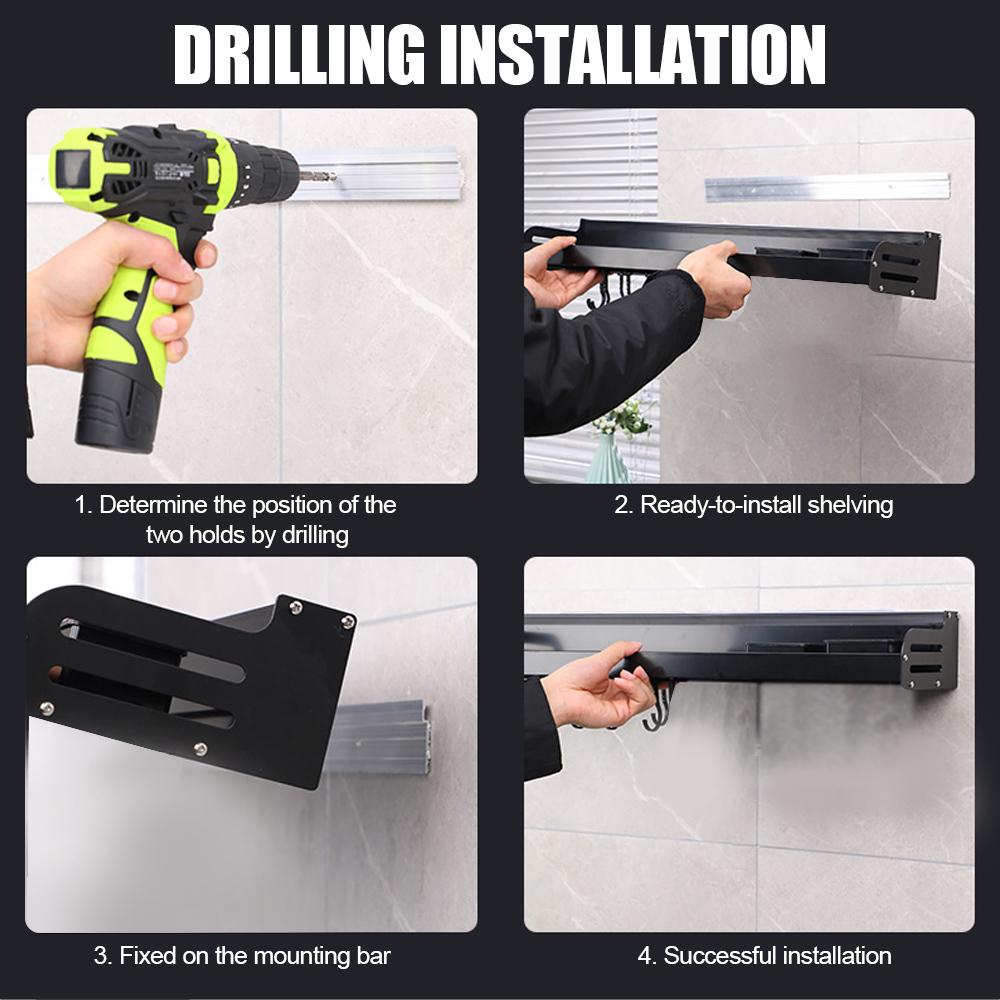 DRILLING INSTALLATION

1. Determine the position of the two holds by drilling

2. Ready-to-install shelving

3. Fixed on the mounting bar

4. Successful installation