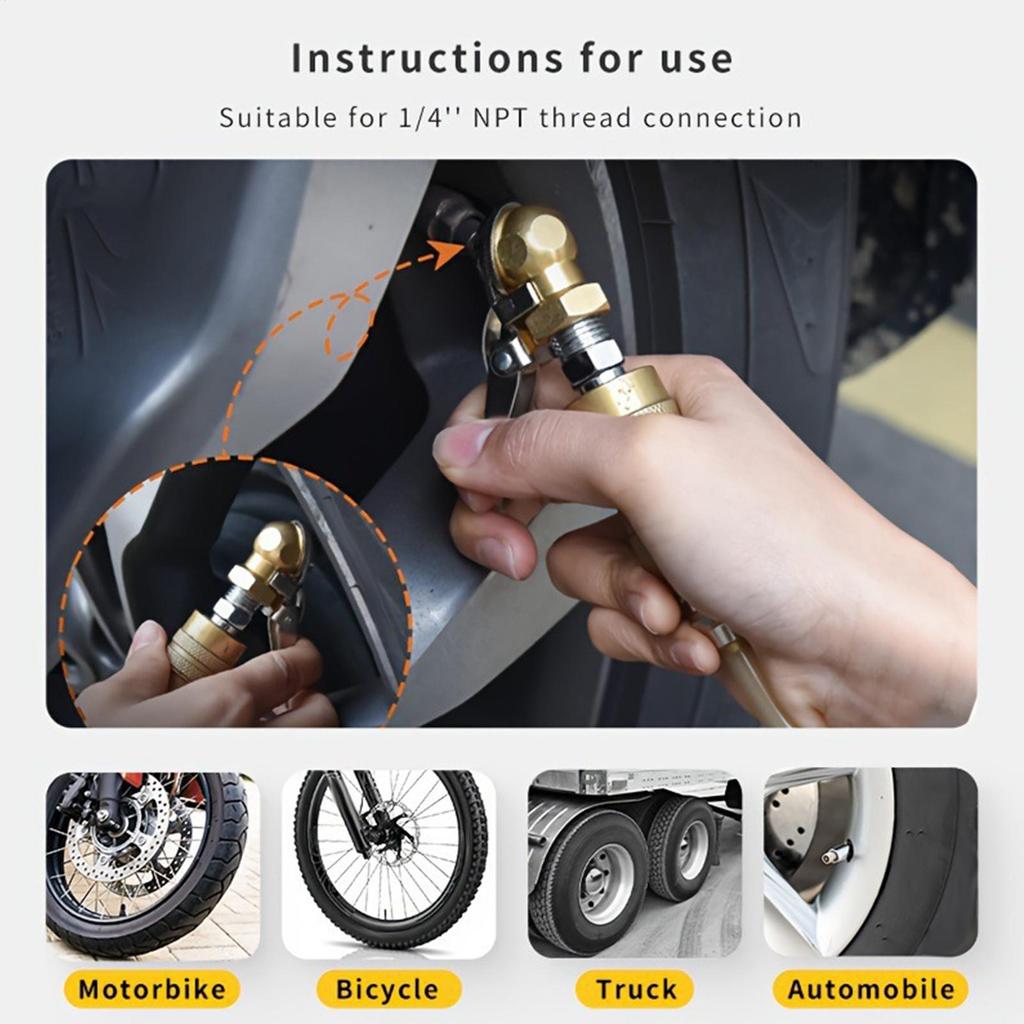 Instructions for use

Suitable for 1/4'' NPT thread connection

Motorbike

Bicycle

Truck

Automobile