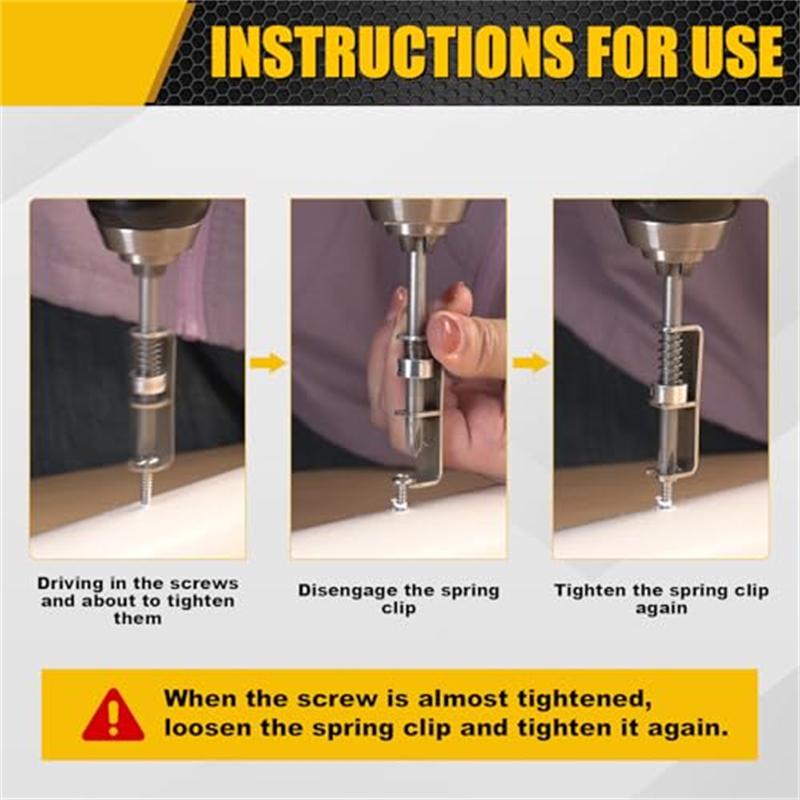 INSTRUCTIONS FOR USE

Driving in the screws and about to tighten them

Disengage the spring clip

Tighten the spring clip again

When the screw is almost tightened, loosen the spring clip and tighten it again.