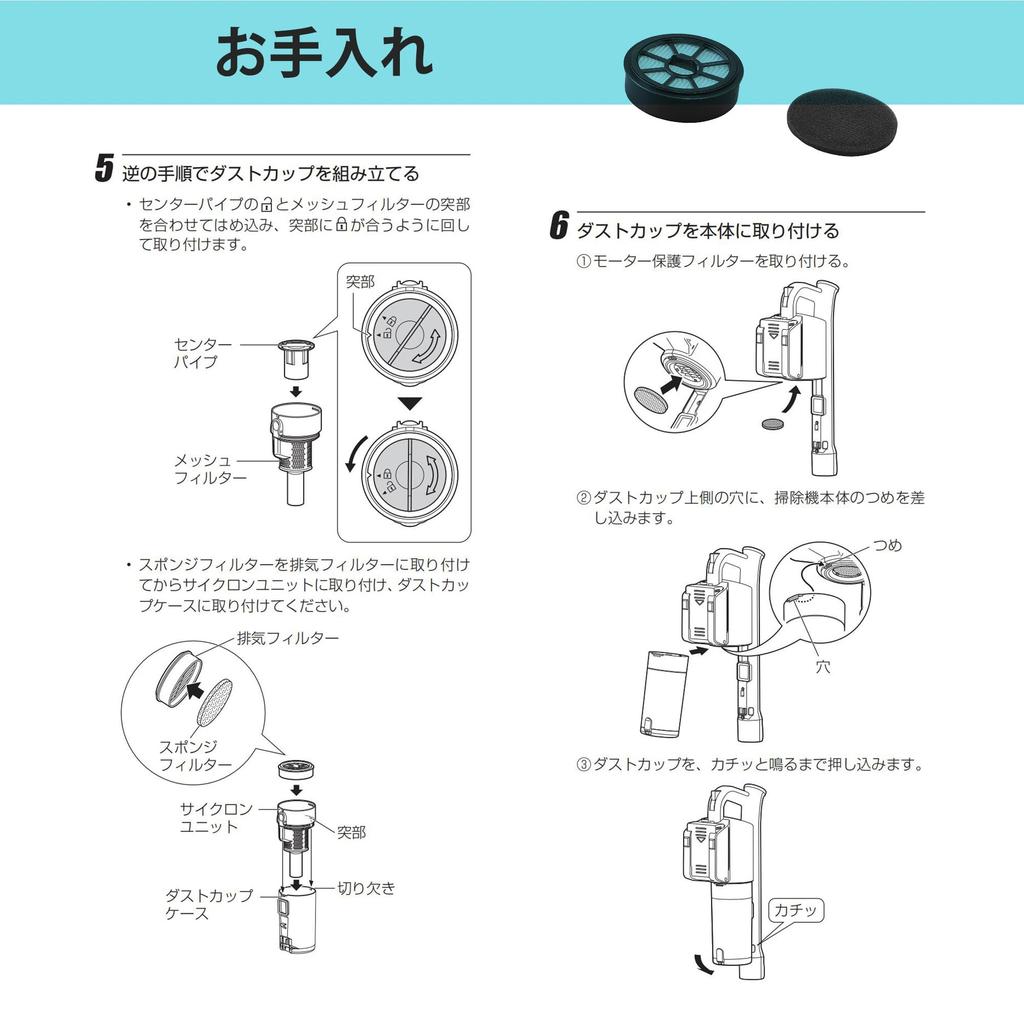 お手入れ

5 逆の手順でダストカップを組み立てる

・センターパイプの🔒とメッシュフィルターの突部を合わせてはめ込み、突部に🔒が合うように回して取り付けます。

突部

センターパイプ

メッシュフィルター

・スポンジフィルターを排気フィルターに取り付けてからサイクロンユニットに取り付け、ダストカップケースに取り付けてください。

排気フィルター

スポンジフィルター

サイクロンユニット

突部

ダストカップケース

切り欠き

6 ダストカップを本体に取り付ける

①モーター保護フィルターを取り付ける。

②ダストカップ上側の穴に、掃除機本体のつめを差し込みます。

つめ

穴

③ダストカップを、カチッと鳴るまで押し込みます。

カチッ