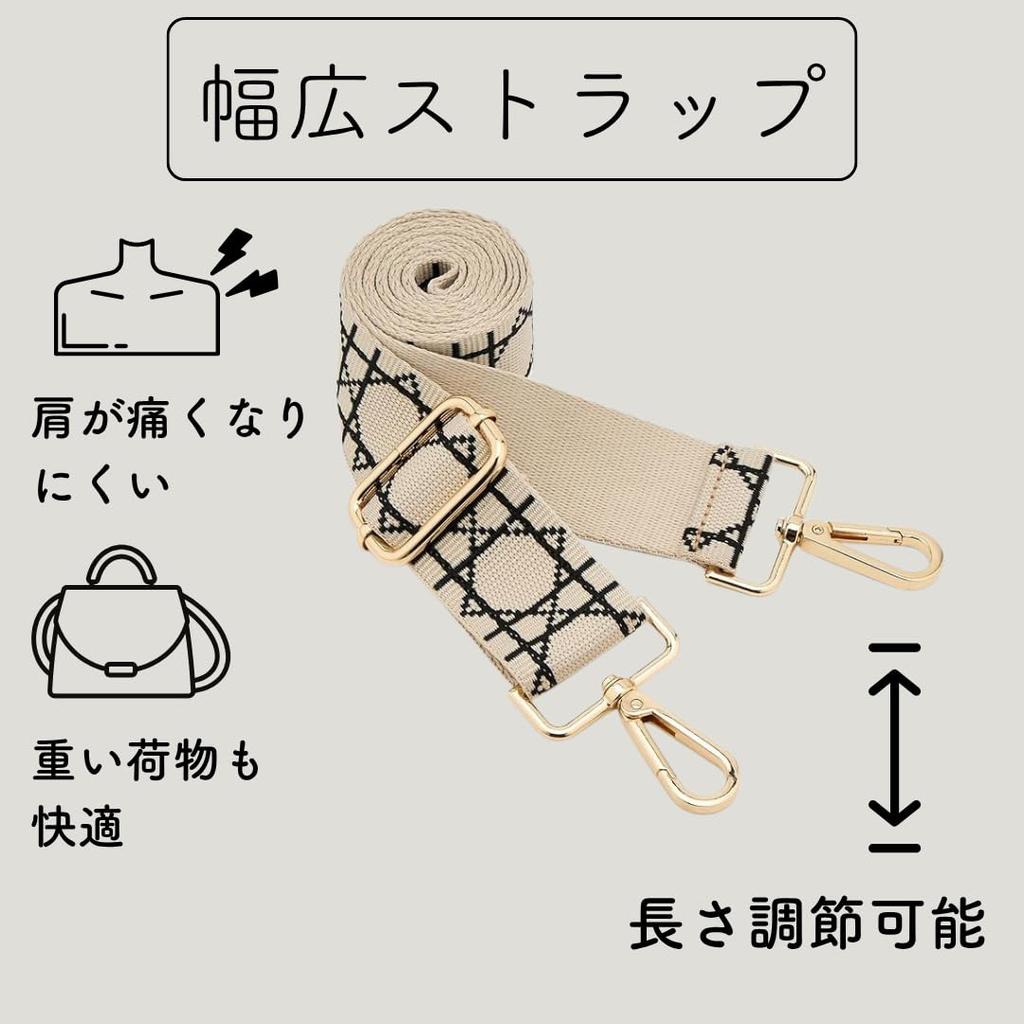 幅広ストラップ

肩が痛くなりにくい

重い荷物も快適

長さ調節可能