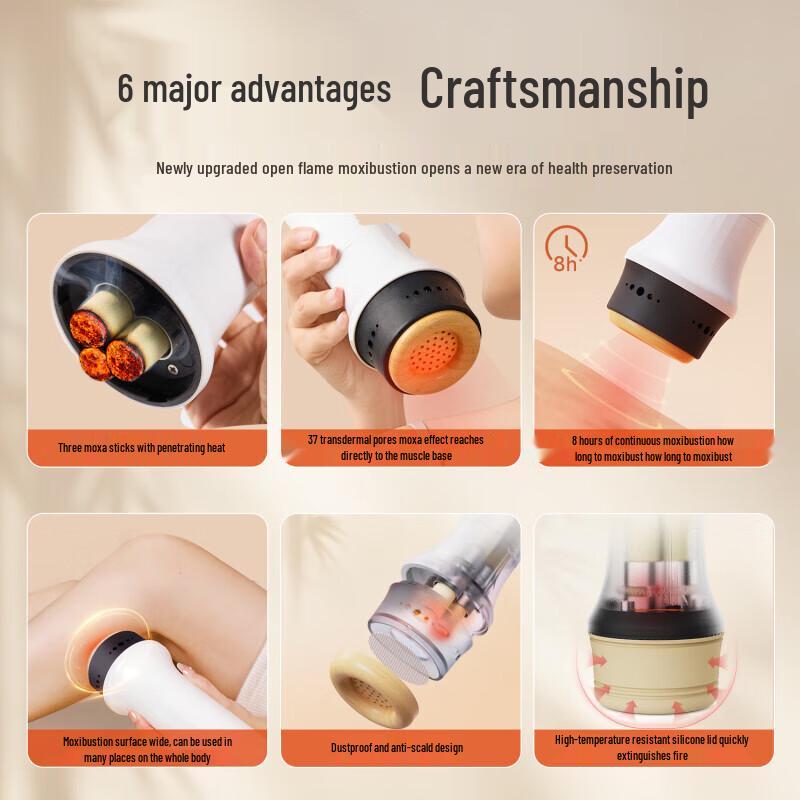 6 major advantages Craftsmanship

Newly upgraded open flame moxibustion opens a new era of health preservation

Three moxa sticks with penetrating heat

37 transdermal pores moxa effect reaches directly to the muscle base

8h

8 hours of continuous moxibustion how long to moxibust how long to moxibust

Moxibustion surface wide, can be used in many places on the whole body

Dustproof and anti-scald design

High-temperature resistant silicone lid quickly extinguishes fire