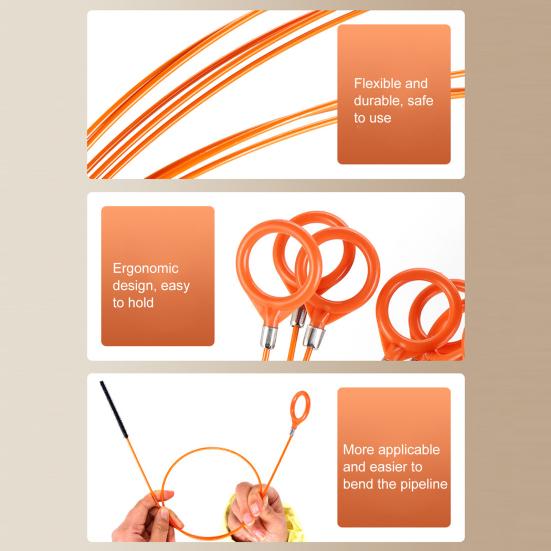 Flexible and durable, safe to use

Ergonomic design, easy to hold

More applicable and easier to bend the pipeline