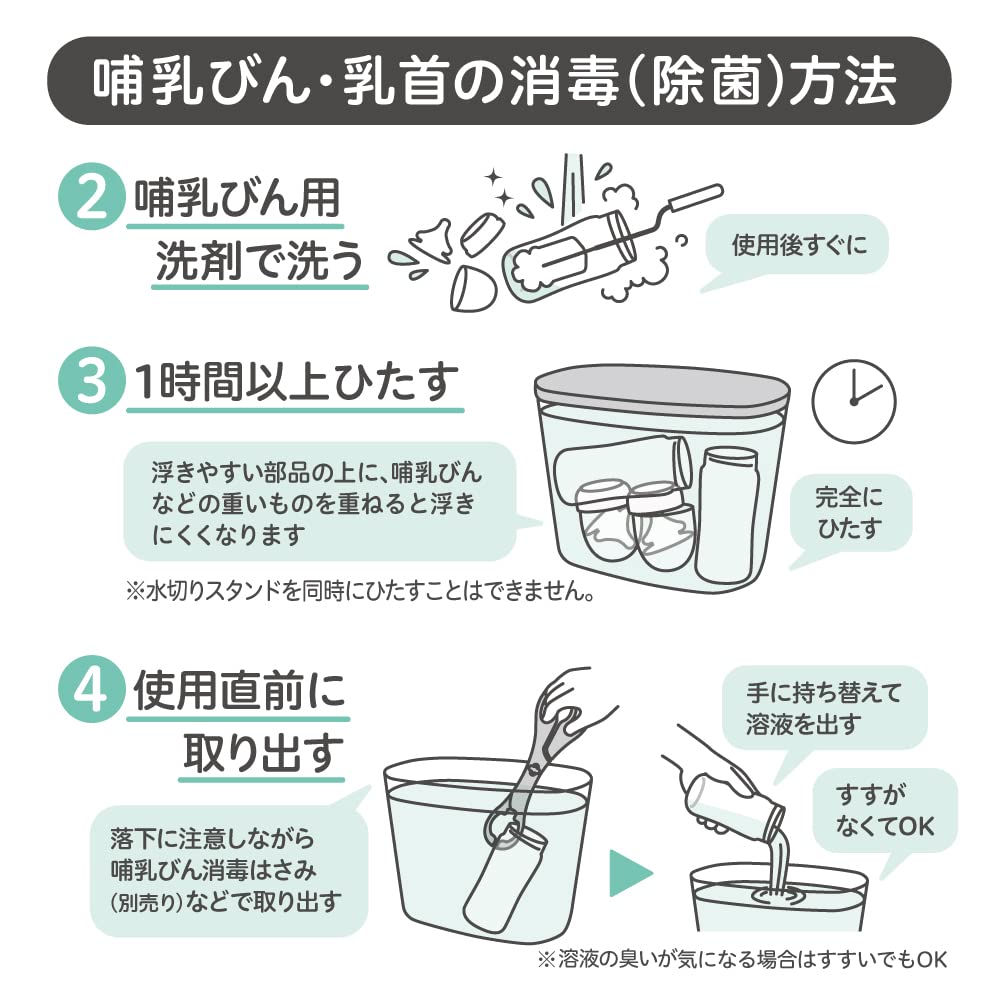 哺乳びん・乳首の消毒(除菌)方法

2 哺乳びん用洗剤で洗う

使用後すぐに

3 1時間以上ひたす

浮きやすい部品の上に、哺乳びんなどの重いものを重ねると浮きにくくなります

完全にひたす

※水切りスタンドを同時にひたすことはできません。

4 使用直前に取り出す

落下に注意しながら哺乳びん消毒はさみ(別売り)などで取り出す

手に持ち替えて溶液を出す

すすがなくてOK

※溶液の臭いが気になる場合はすすいでもOK