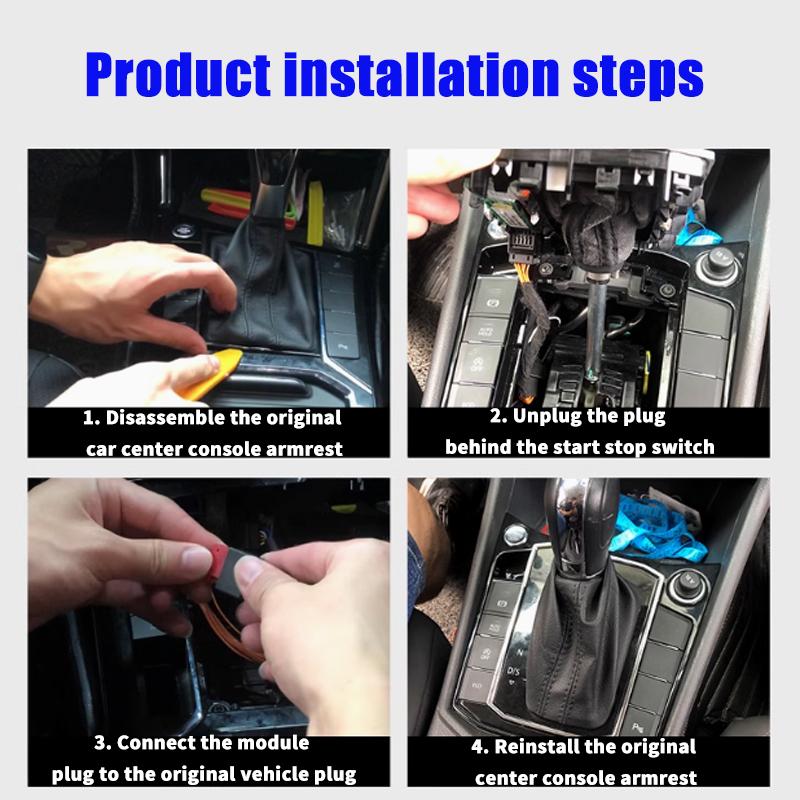 Product installation steps

1. Disassemble the original car center console armrest

2. Unplug the plug behind the start stop switch

3. Connect the module plug to the original vehicle plug

4. Reinstall the original center console armrest