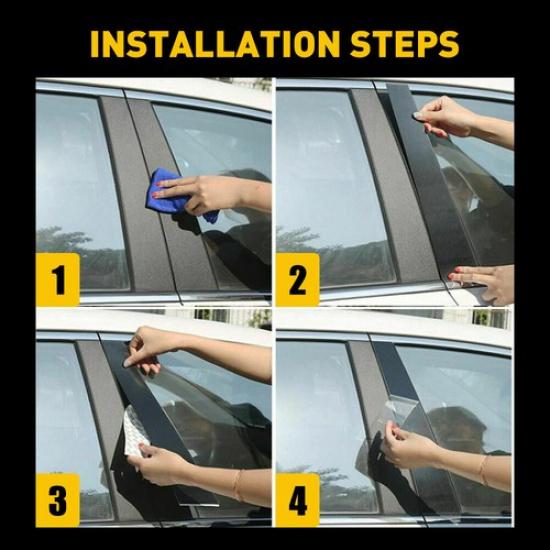 INSTALLATION STEPS

1

2

3

4