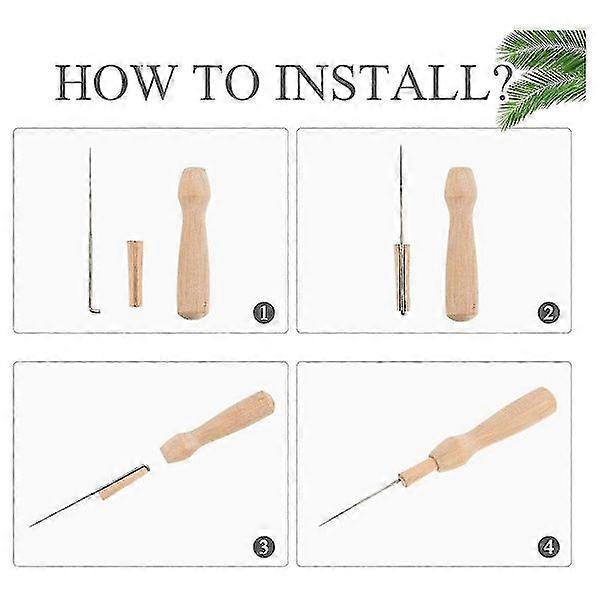 HOW TO INSTALL?

①

②

③

④