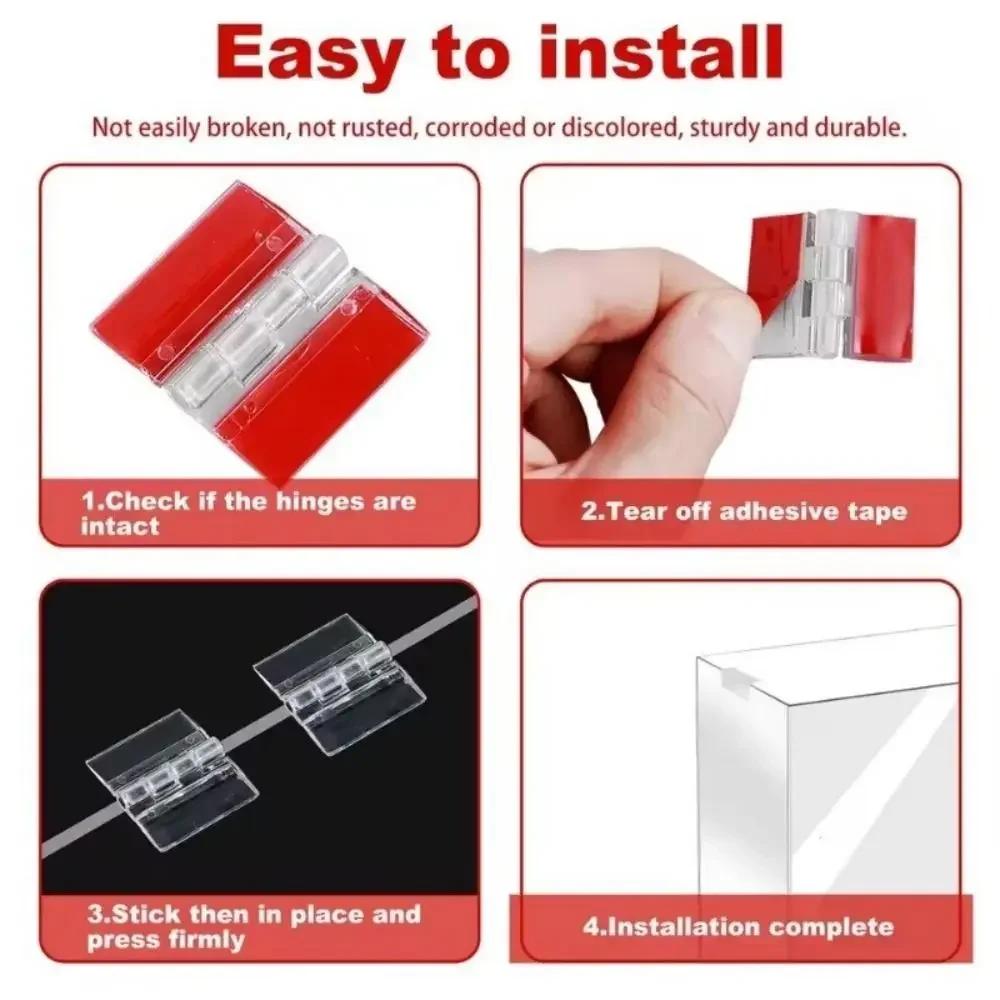 Easy to install

Not easily broken, not rusted, corroded or discolored, sturdy and durable.

1.Check if the hinges are intact

2.Tear off adhesive tape

3.Stick then in place and press firmly

4.Installation complete