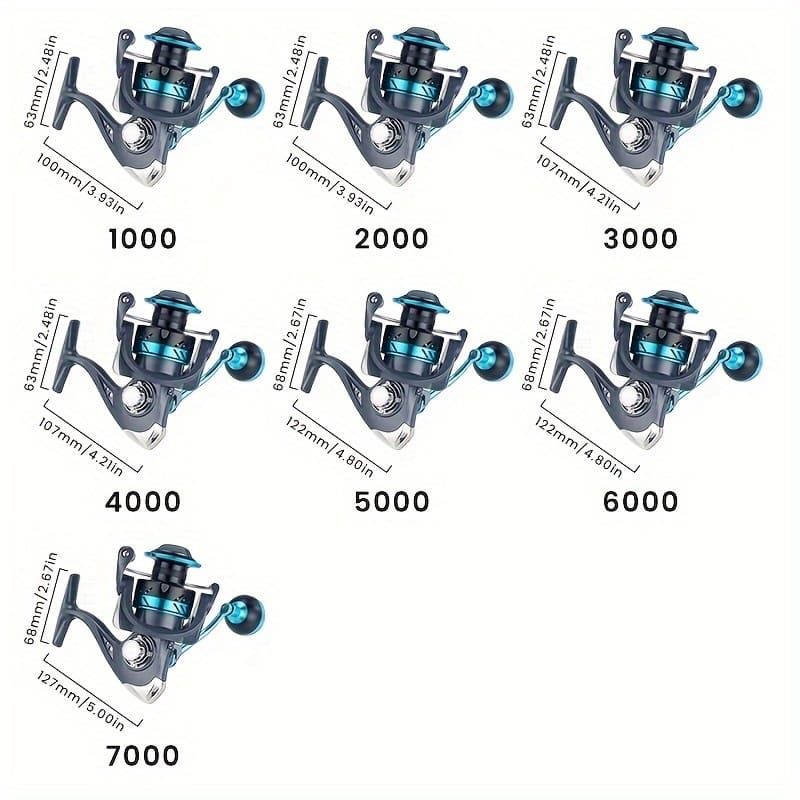 63mm/2.48in
100mm/3.93in
1000

63mm/2.48in
100mm/3.93in
2000

63mm/2.48in
107mm/4.21in
3000

63mm/2.48in
107mm/4.21in
4000

68mm/2.67in
122mm/4.80in
5000

68mm/2.67in
122mm/4.80in
6000

68mm/2.67in
127mm/5.00in
7000