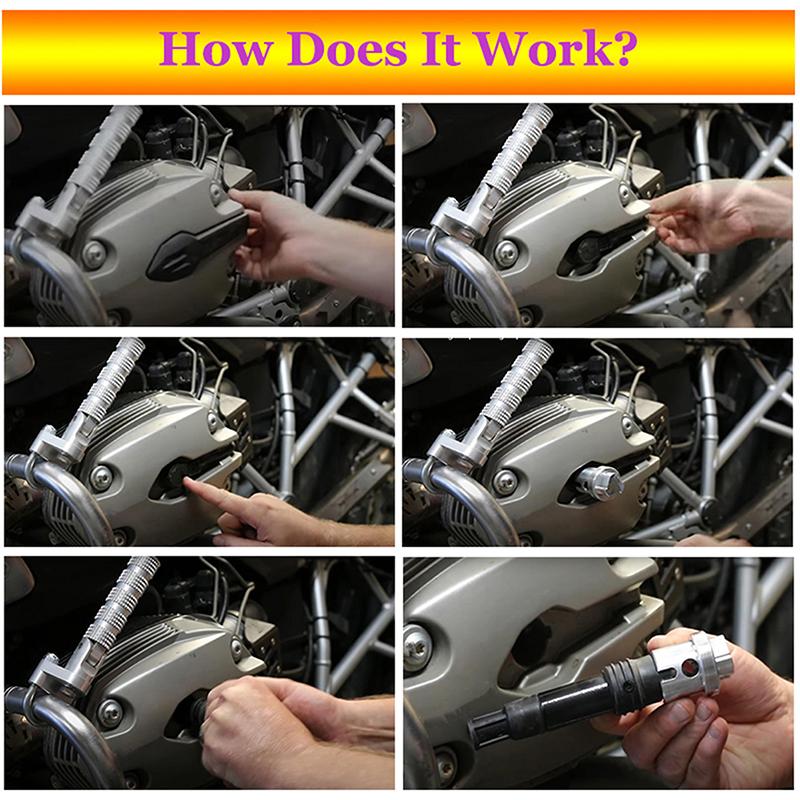 How Does It Work?