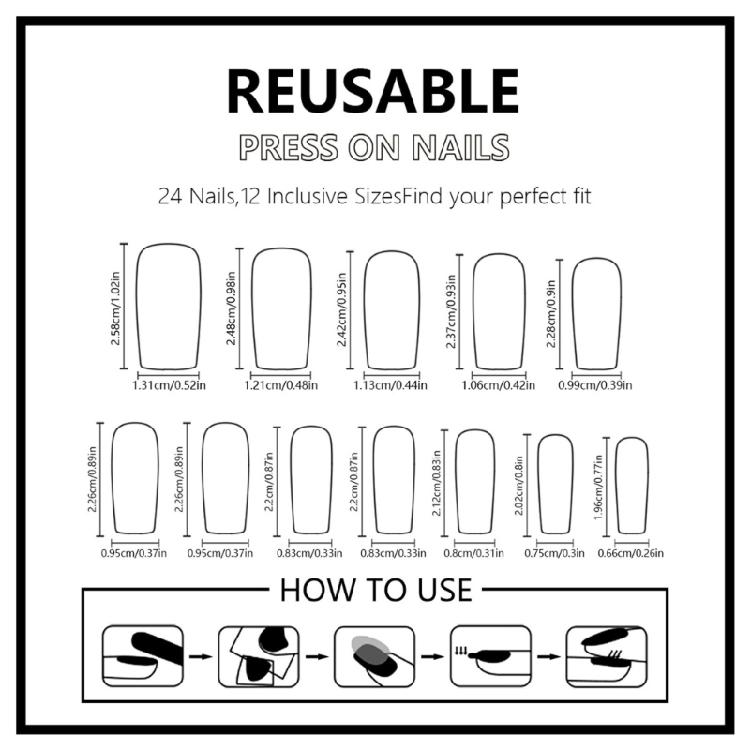 REUSABLE
PRESS ON NAILS

24 Nails,12 Inclusive SizesFind your perfect fit

2.58cm/1.02in
1.31cm/0.52in
2.48cm/0.98in
1.21cm/0.48in
2.42cm/0.95in
1.13cm/0.44in
2.37cm/0.93in
1.06cm/0.42in
2.28cm/0.9in
0.99cm/0.39in

2.26cm/0.89in
0.95cm/0.37in
2.26cm/0.89in
0.95cm/0.37in
2.2cm/0.87in
0.83cm/0.33in
2.2cm/0.87in
0.83cm/0.33in
2.12cm/0.83in
0.8cm/0.31in
2.02cm/0.8in
0.75cm/0.3in
1.96cm/0.77in
0.66cm/0.26in

HOW TO USE