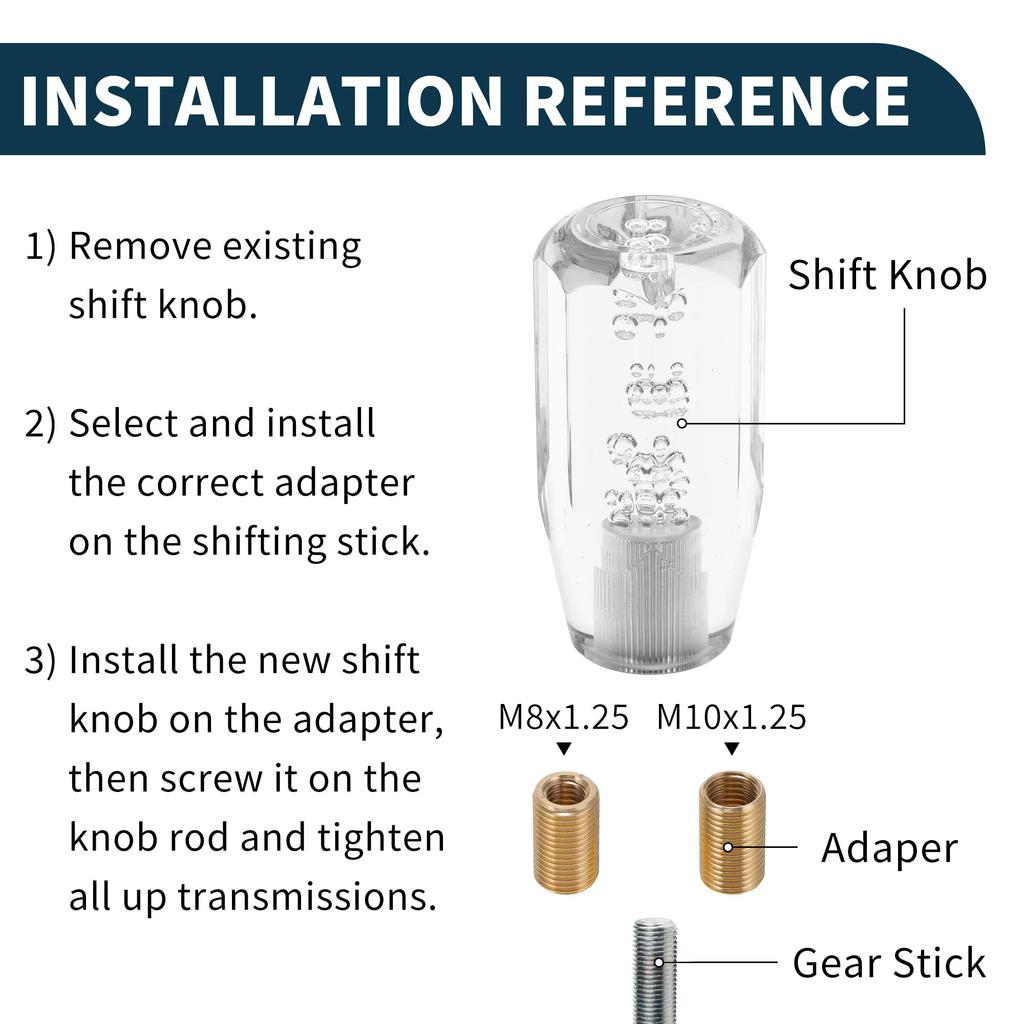 INSTALLATION REFERENCE

1) Remove existing shift knob.

2) Select and install the correct adapter on the shifting stick.

3) Install the new shift knob on the adapter, then screw it on the knob rod and tighten all up transmissions.

Shift Knob

M8x1.25

M10x1.25

Adaper

Gear Stick