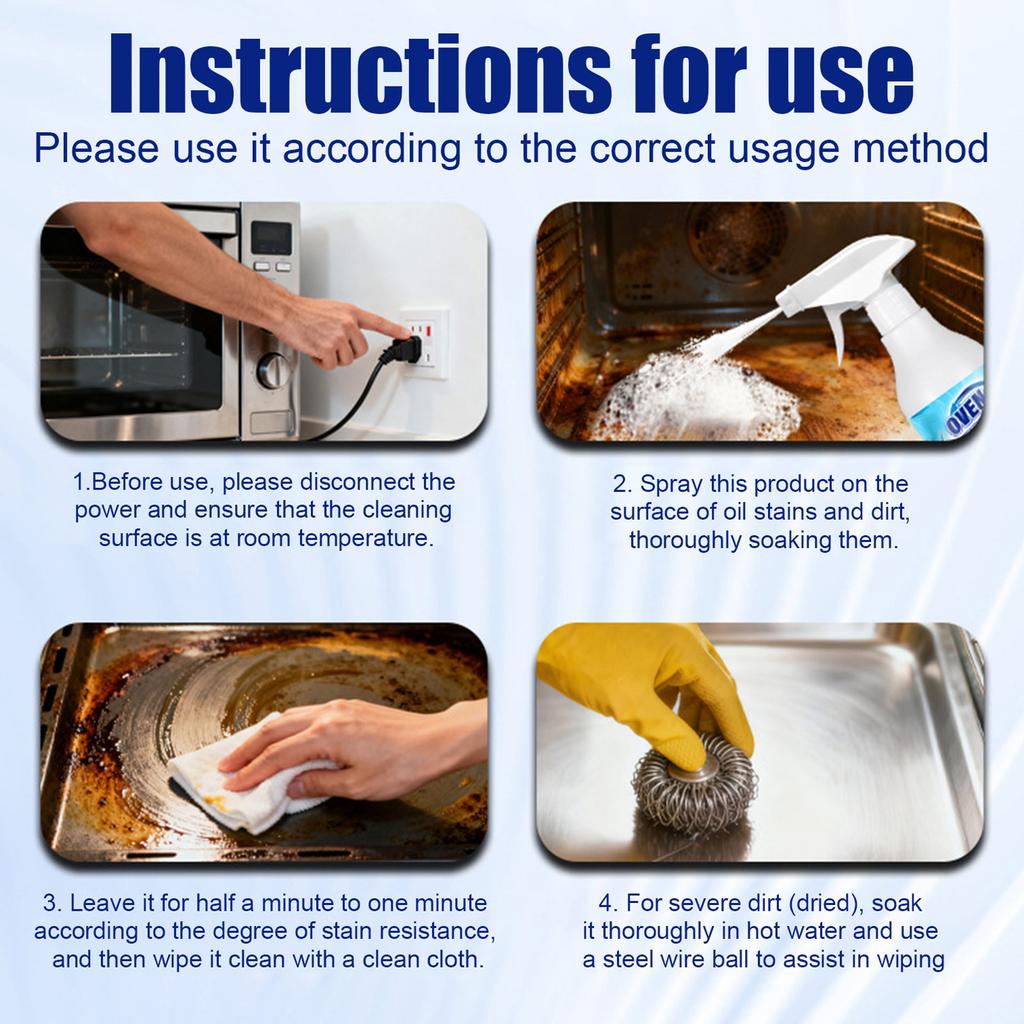 Instructions for use
Please use it according to the correct usage method

OVEN

1.Before use, please disconnect the power and ensure that the cleaning surface is at room temperature.

2. Spray this product on the surface of oil stains and dirt, thoroughly soaking them.

3. Leave it for half a minute to one minute according to the degree of stain resistance, and then wipe it clean with a clean cloth.

4. For severe dirt (dried), soak it thoroughly in hot water and use a steel wire ball to assist in wiping