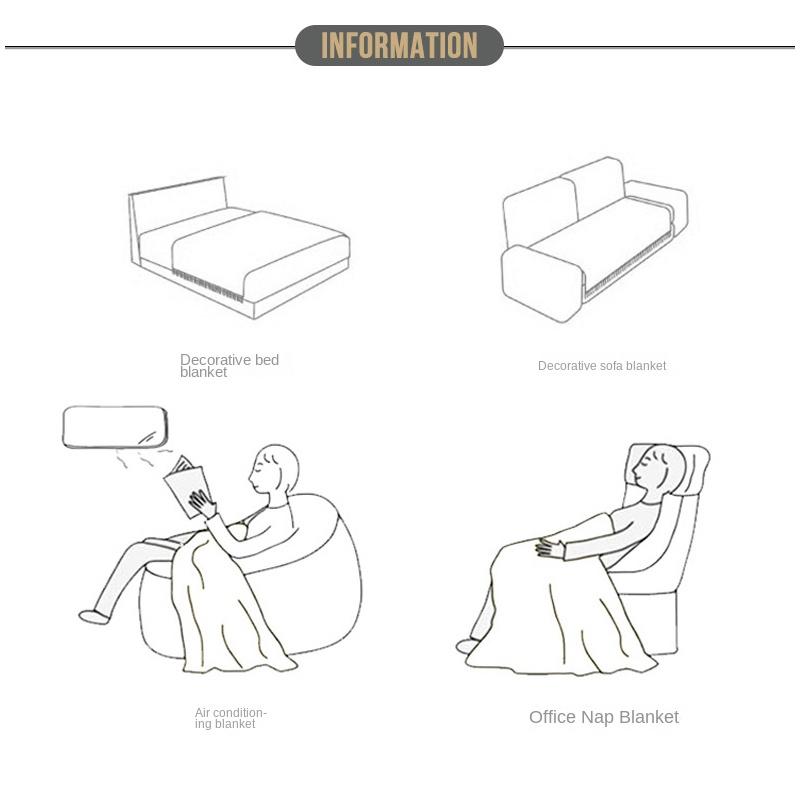 INFORMATION

Decorative bed blanket

Decorative sofa blanket

Air conditioning blanket

Office Nap Blanket