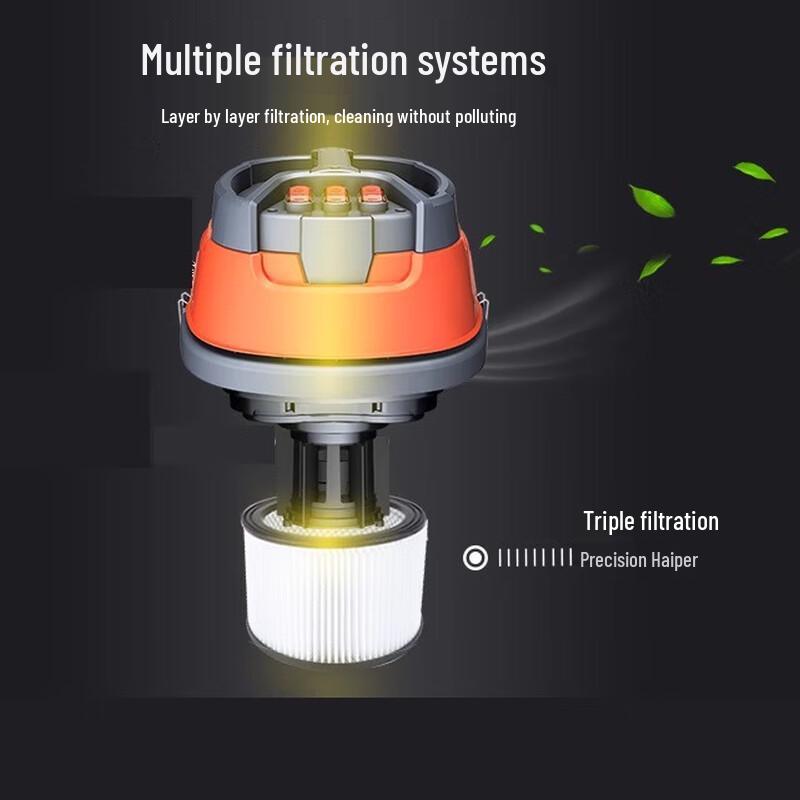 Multiple filtration systems

Layer by layer filtration, cleaning without polluting

Triple filtration

Precision Haiper