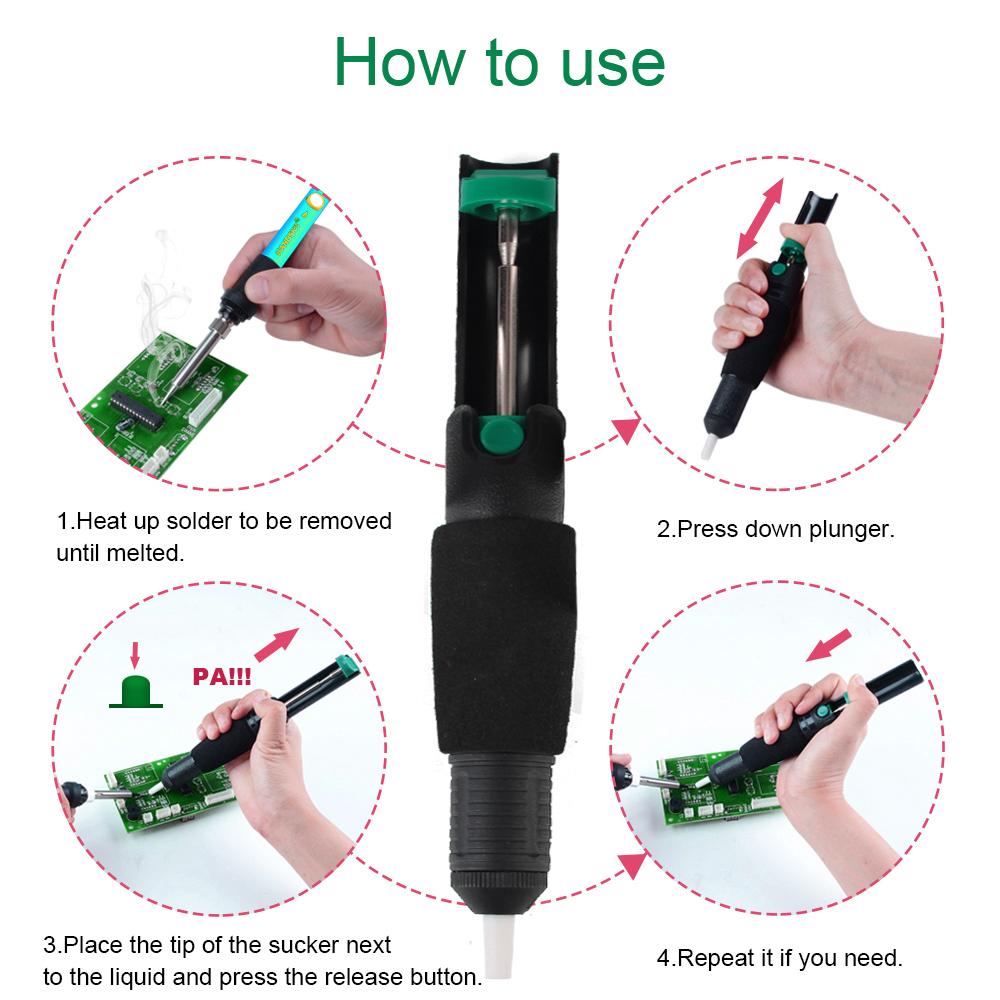 How to use

1.Heat up solder to be removed until melted.

2.Press down plunger.

PA!!!

3.Place the tip of the sucker next to the liquid and press the release button.

4.Repeat it if you need.