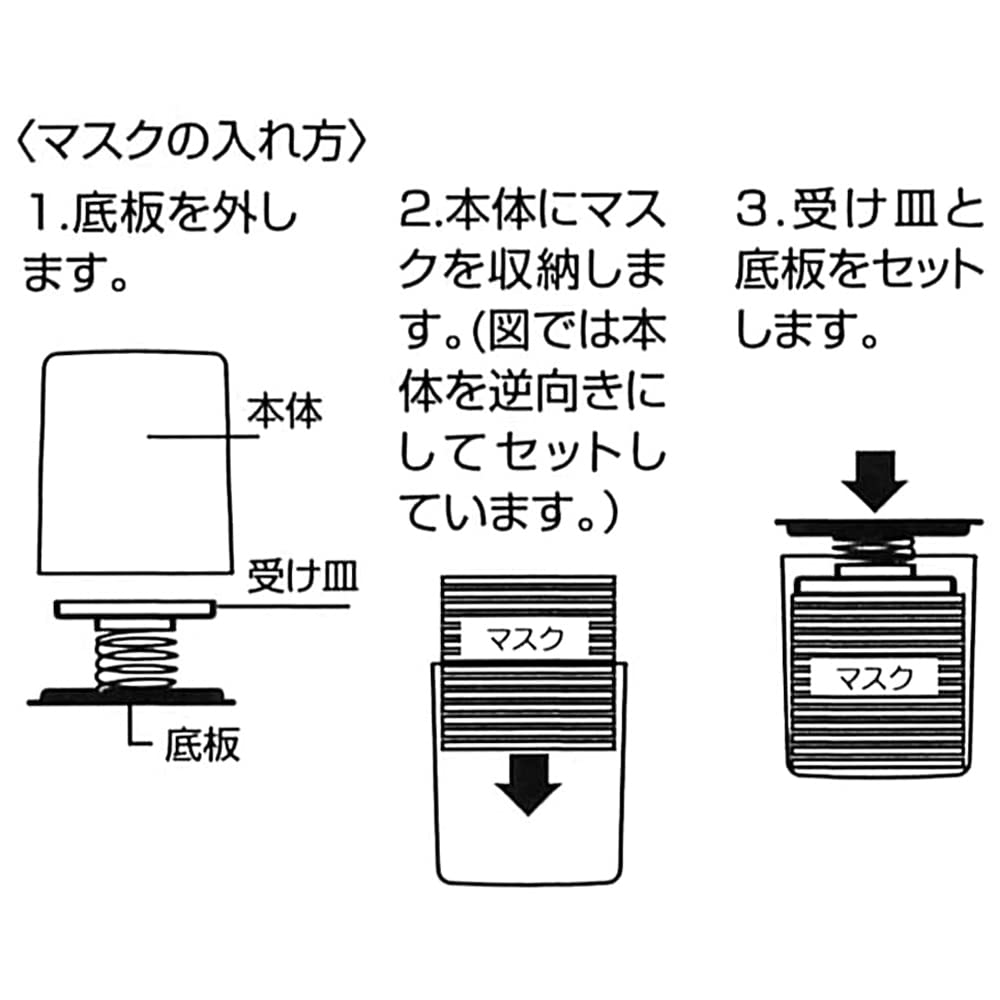 〈マスクの入れ方〉

1.底板を外します。

本体

受け皿

底板

2.本体にマスクを収納します。(図では本体を逆向きにしてセットしています。)

マスク

3.受け皿と底板をセットします。

マスク