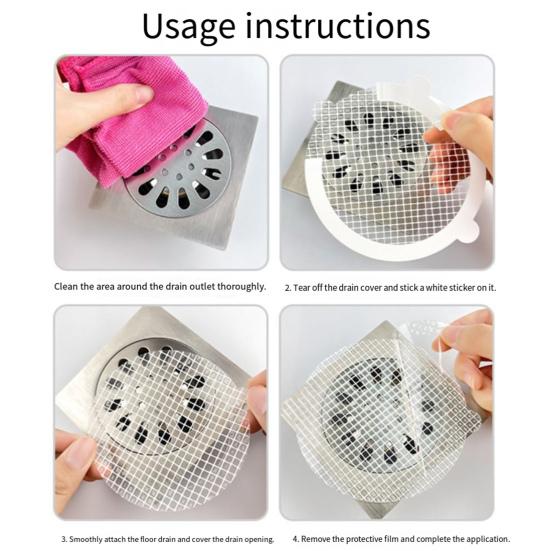 Usage instructions

Clean the area around the drain outlet thoroughly.

2. Tear off the drain cover and stick a white sticker on it.

3. Smoothly attach the floor drain and cover the drain opening.

4. Remove the protective film and complete the application.