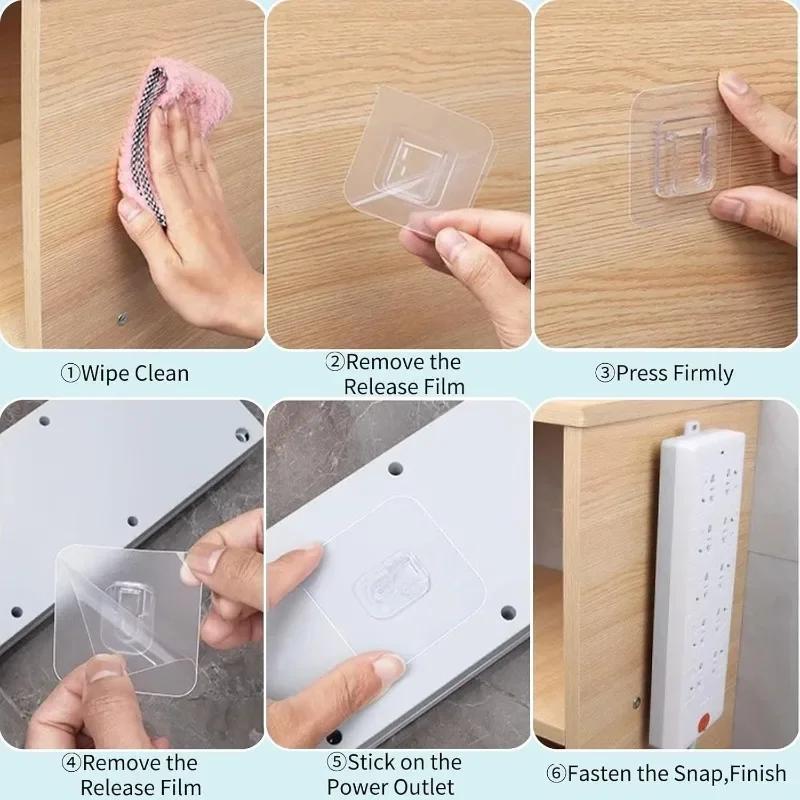 ①Wipe Clean

②Remove the Release Film

③Press Firmly

④Remove the Release Film

⑤Stick on the Power Outlet

⑥Fasten the Snap,Finish