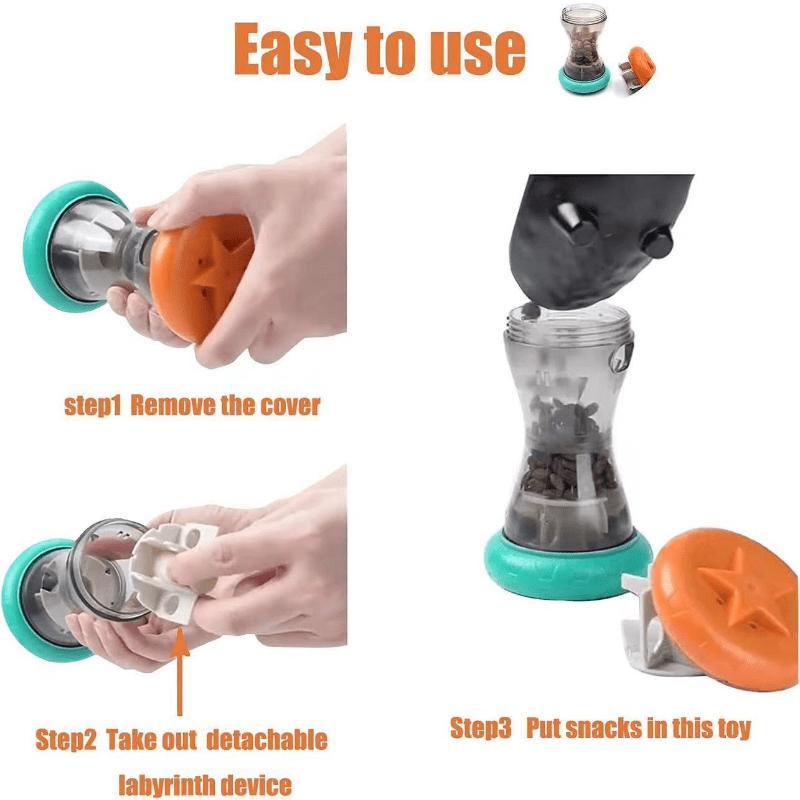 Easy to use

step1 Remove the cover

Step2 Take out detachable labyrinth device

Step3 Put snacks in this toy