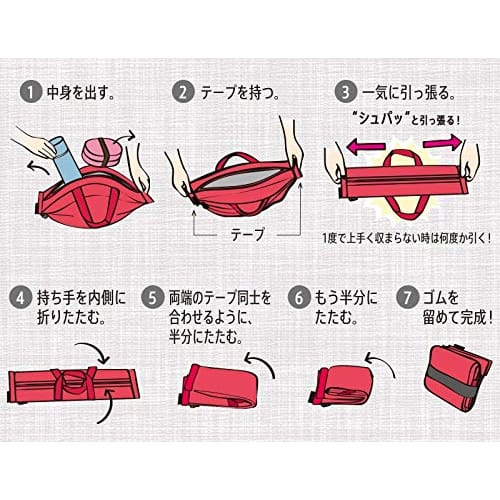 1 中身を出す。

2 テープを持つ。

テープ

3 一気に引っ張る。

“シュパッ”と引っ張る！

1度で上手く収まらない時は何度か引く！

4 持ち手を内側に折りたたむ。

5 両端のテープ同士を合わせるように、半分にたたむ。

6 もう半分にたたむ。

7 ゴムを留めて完成！