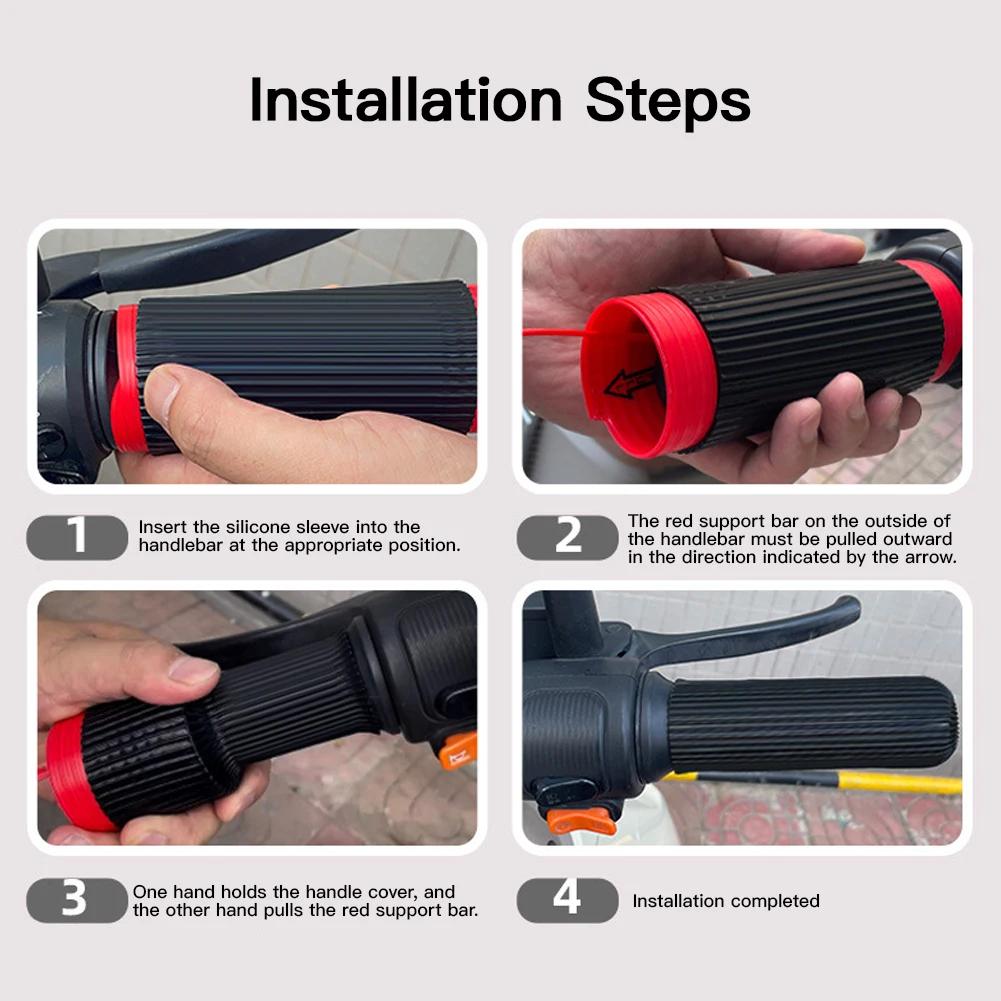 Installation Steps

1 Insert the silicone sleeve into the handlebar at the appropriate position.

2 The red support bar on the outside of the handlebar must be pulled outward in the direction indicated by the arrow.

3 One hand holds the handle cover, and the other hand pulls the red support bar.

4 Installation completed