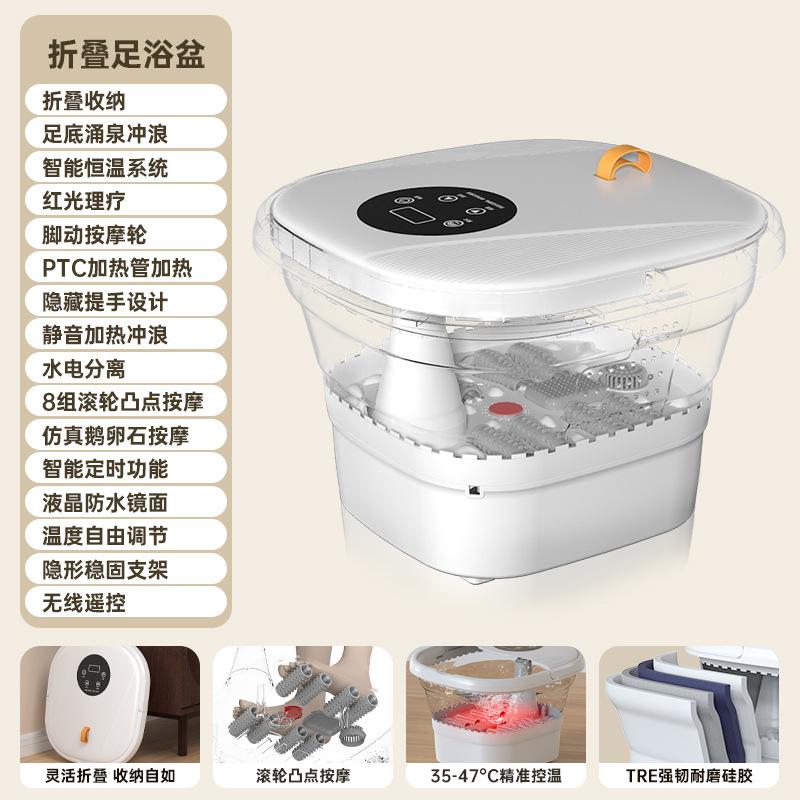 折叠足浴盆

折叠收纳
足底涌泉冲浪
智能恒温系统
红光理疗
脚动按摩轮
PTC加热管加热
隐藏提手设计
静音加热冲浪
水电分离
8组滚轮凸点按摩
仿真鹅卵石按摩
智能定时功能
液晶防水镜面
温度自由调节
隐形稳固支架
无线遥控

灵活折叠 收纳自如

滚轮凸点按摩

35-47°C精准控温

TRE强韧耐磨硅胶