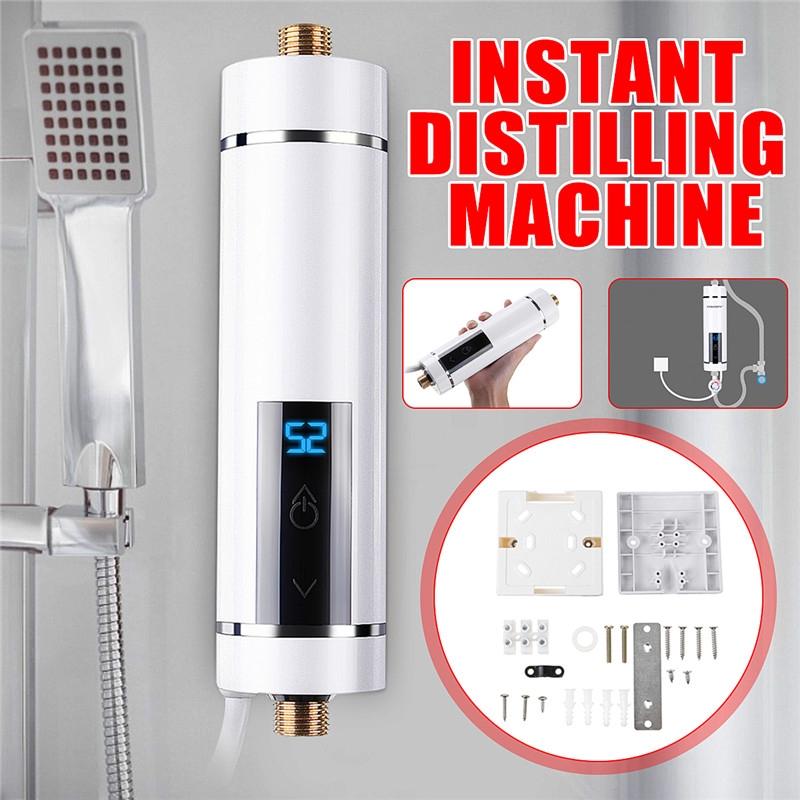 INSTANT DISTILLING MACHINE

52