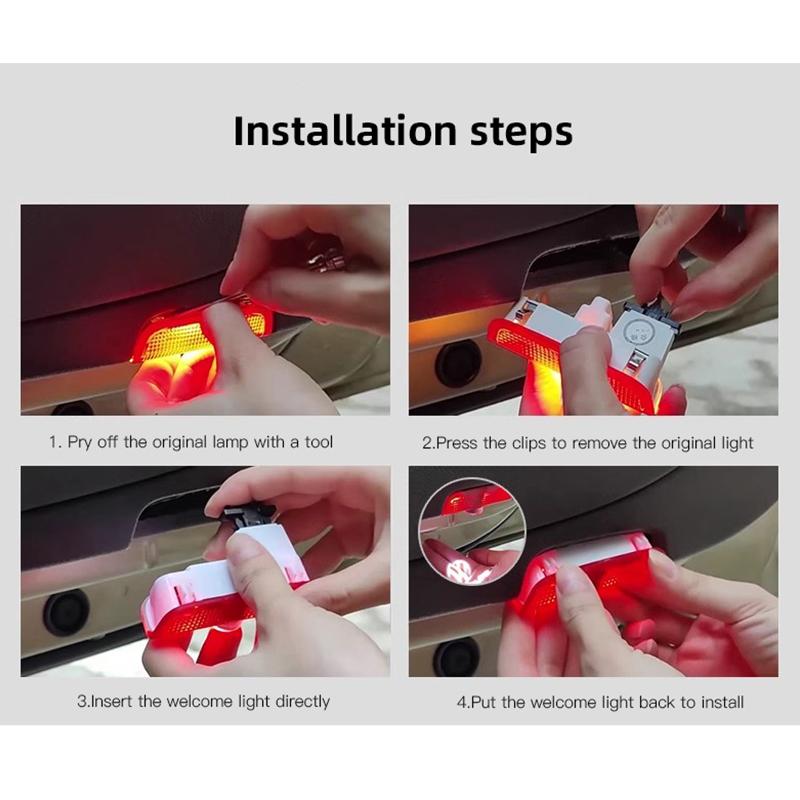 Installation steps

1. Pry off the original lamp with a tool

2.Press the clips to remove the original light

3.Insert the welcome light directly

4.Put the welcome light back to install