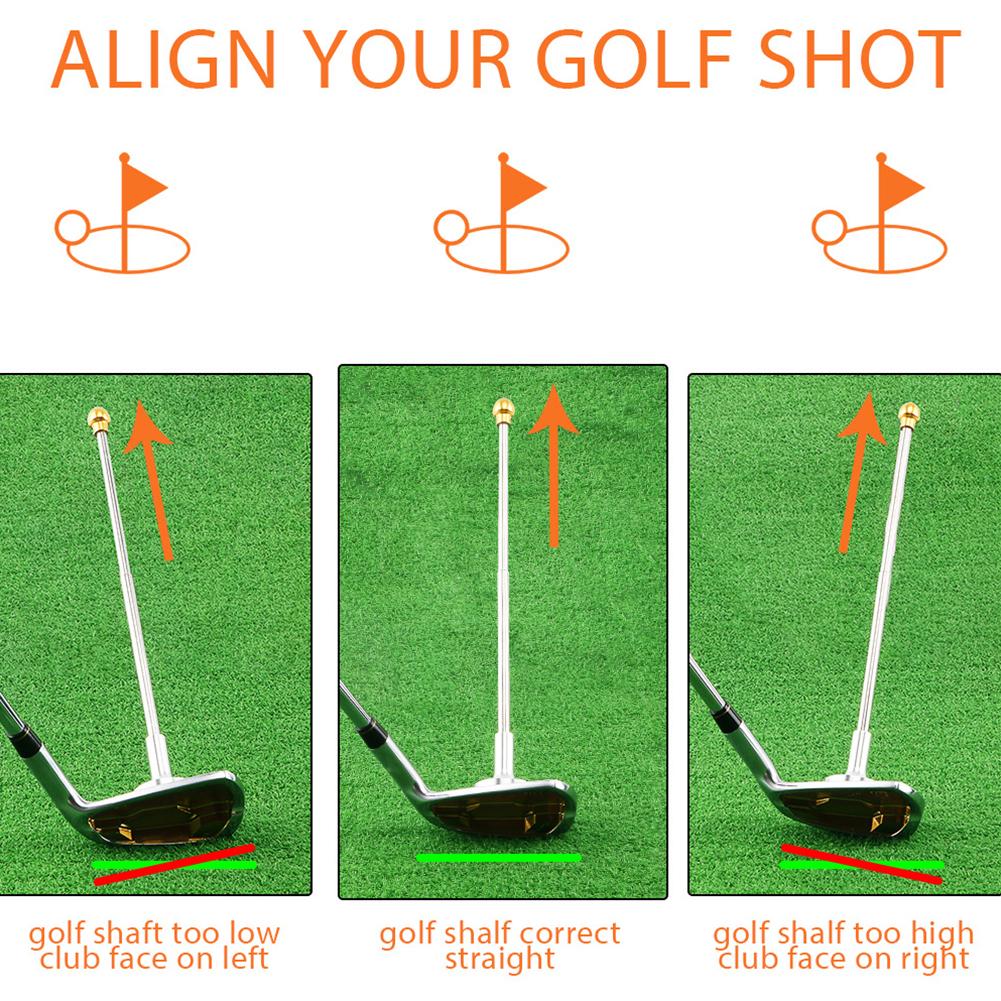 ALIGN YOUR GOLF SHOT

golf shaft too low
club face on left

golf shalf correct
straight

golf shalf too high
club face on right