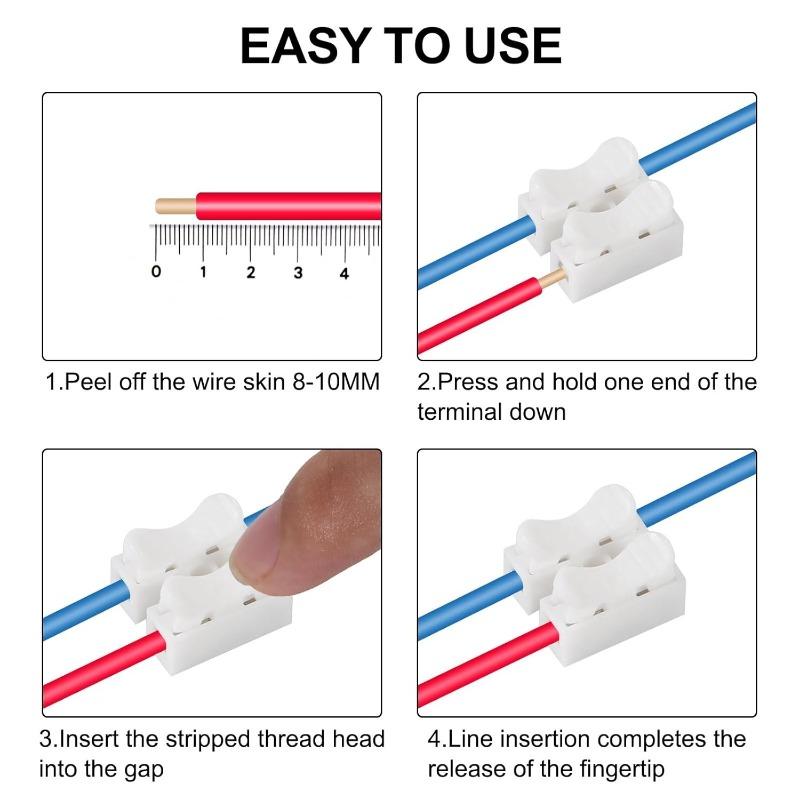 EASY TO USE

0 1 2 3 4

1.Peel off the wire skin 8-10MM

2.Press and hold one end of the terminal down

3.Insert the stripped thread head into the gap

4.Line insertion completes the release of the fingertip