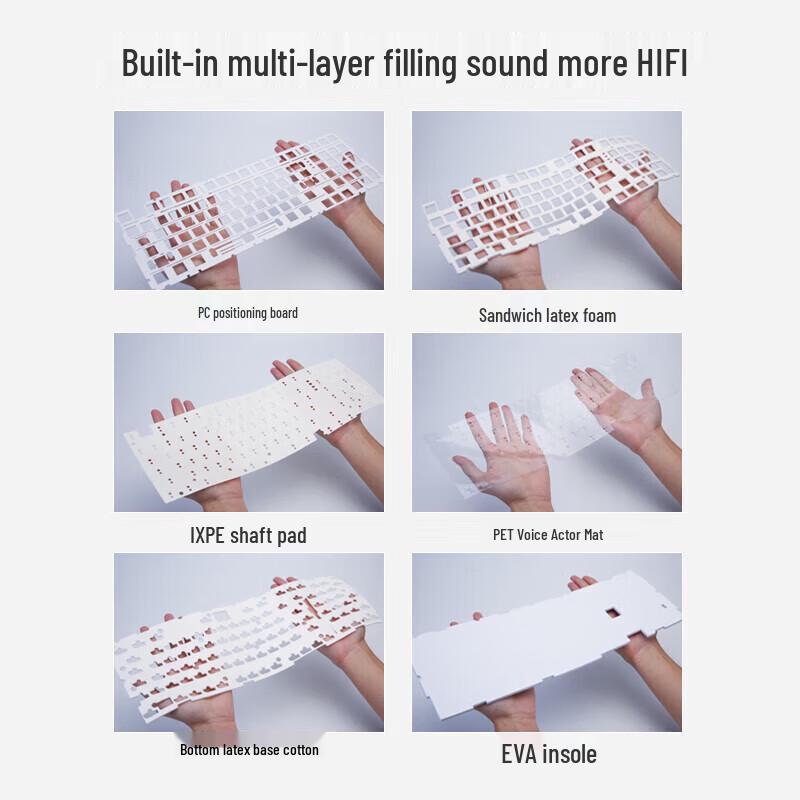 Built-in multi-layer filling sound more HIFI

PC positioning board

Sandwich latex foam

IXPE shaft pad

PET Voice Actor Mat

Bottom latex base cotton

EVA insole