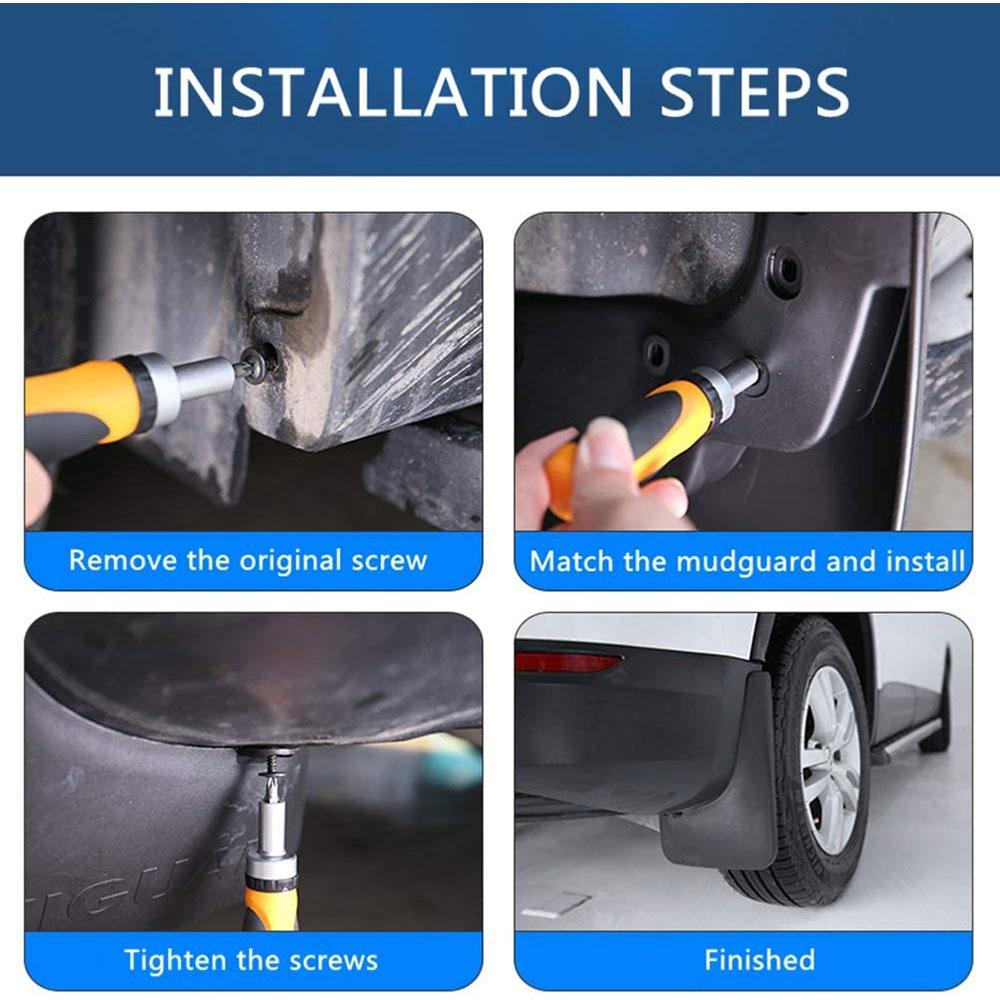 INSTALLATION STEPS

Remove the original screw

Match the mudguard and install

Tighten the screws

Finished