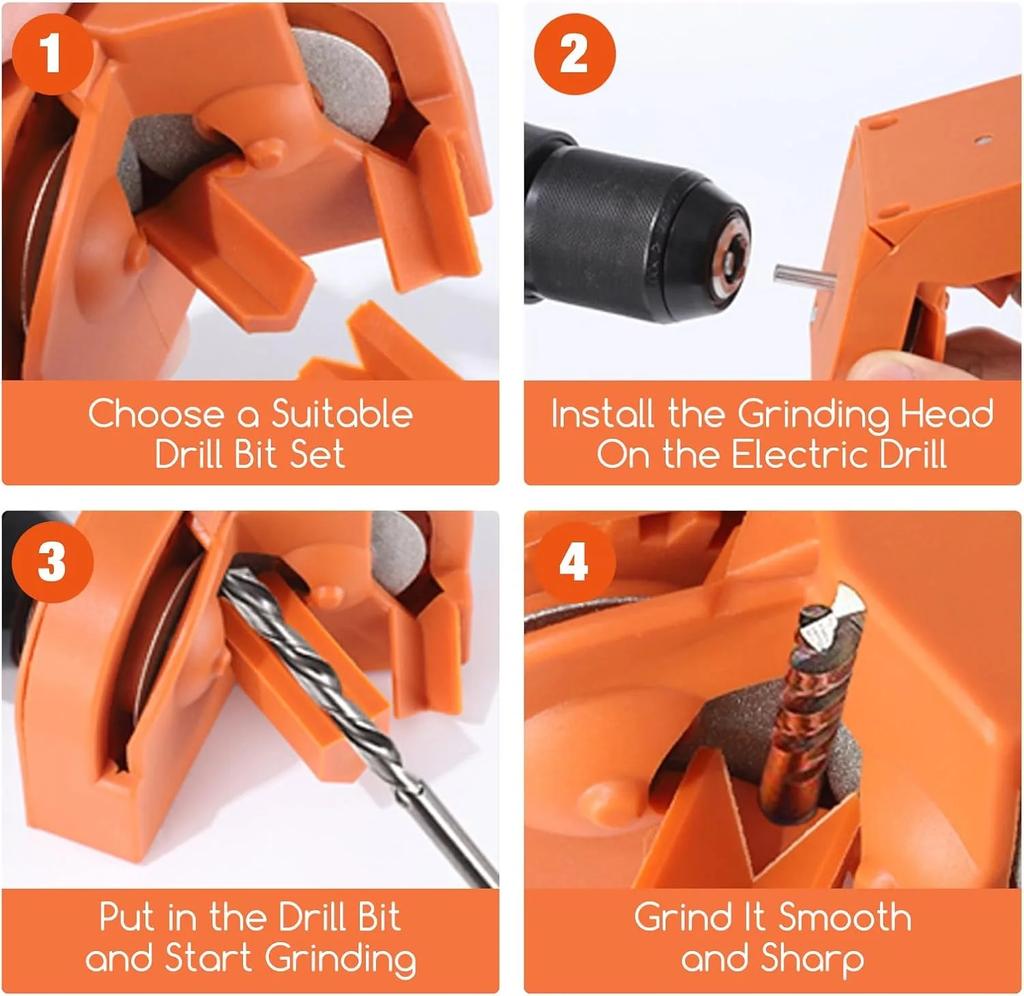 1

Choose a Suitable Drill Bit Set

2

Install the Grinding Head On the Electric Drill

3

Put in the Drill Bit and Start Grinding

4

Grind It Smooth and Sharp