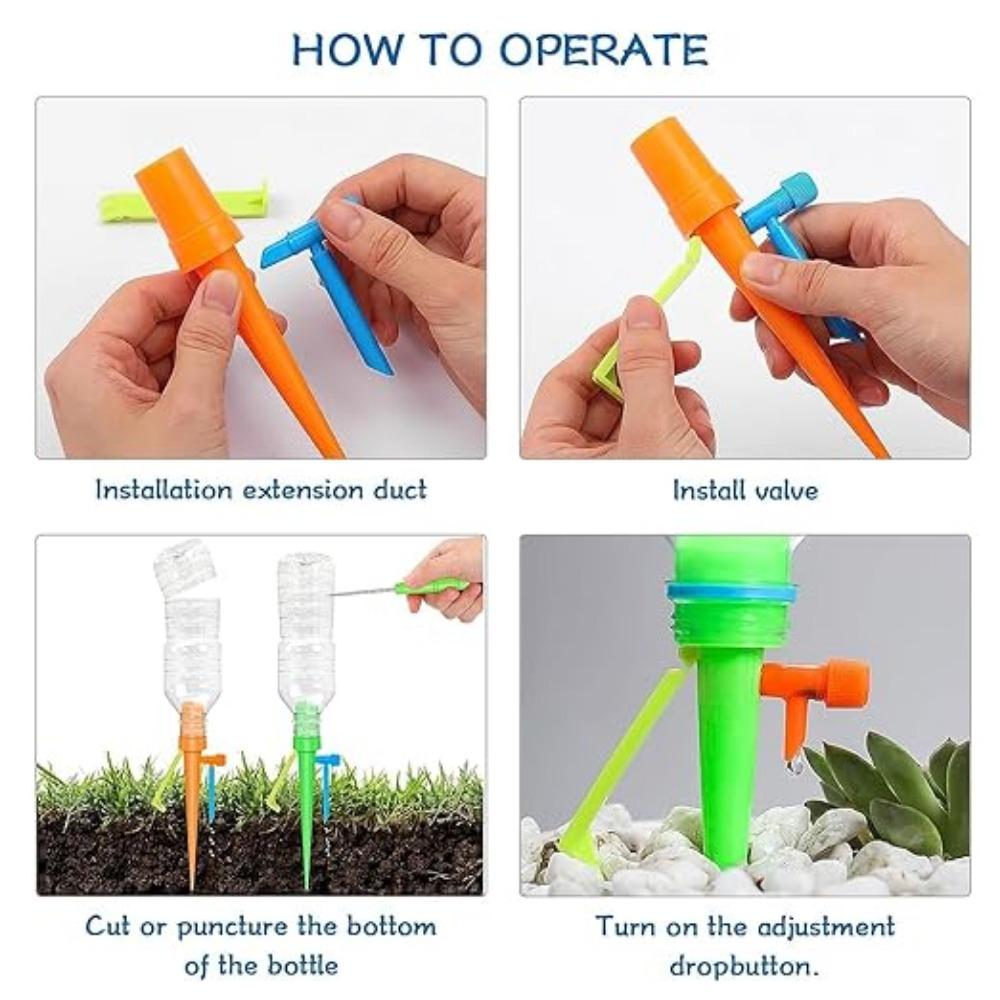 HOW TO OPERATE

Installation extension duct

Install valve

Cut or puncture the bottom of the bottle

Turn on the adjustment dropbutton.