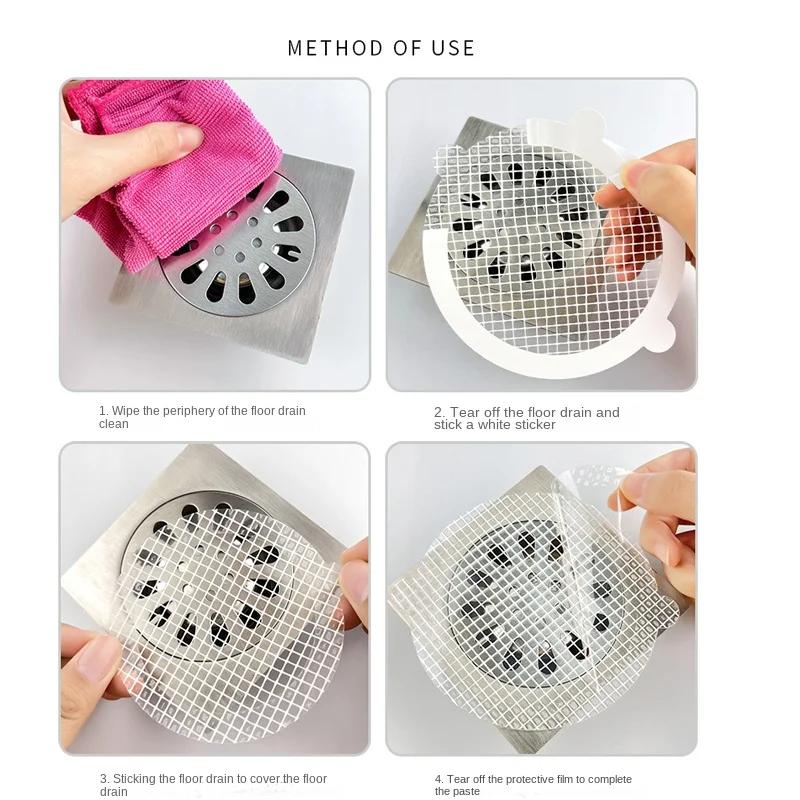 METHOD OF USE

1. Wipe the periphery of the floor drain clean

2. Tear off the floor drain and stick a white sticker

3. Sticking the floor drain to cover the floor drain

4. Tear off the protective film to complete the paste