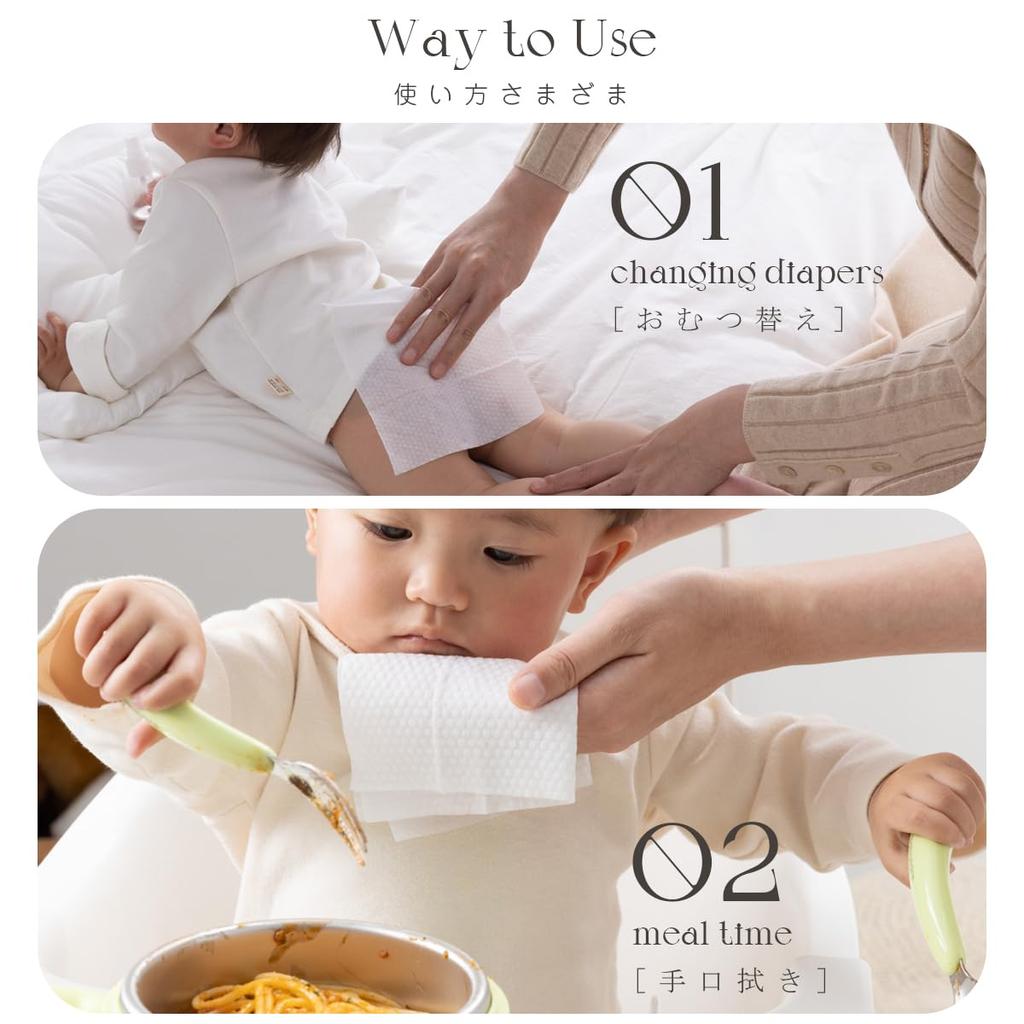 Way to Use
使い方さまざま

01
changing diapers
[おむつ替え]

02
meal time
[手口拭き]