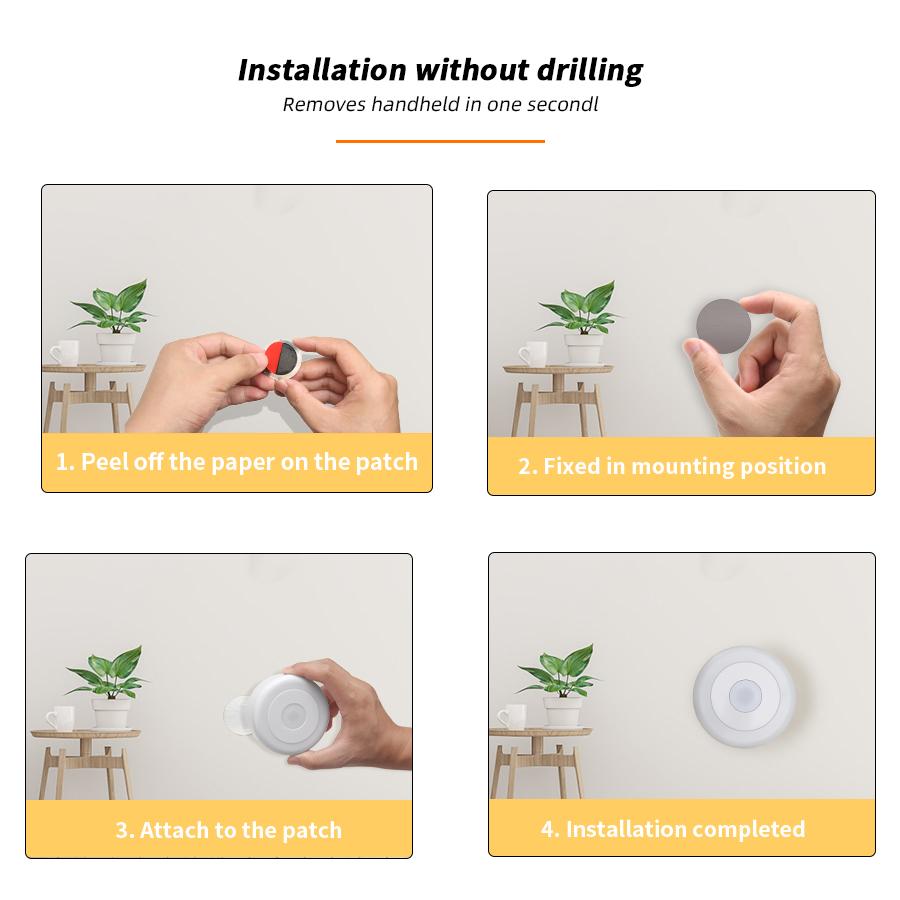 Installation without drilling
Removes handheld in one secondl

1. Peel off the paper on the patch

2. Fixed in mounting position

3. Attach to the patch

4. Installation completed