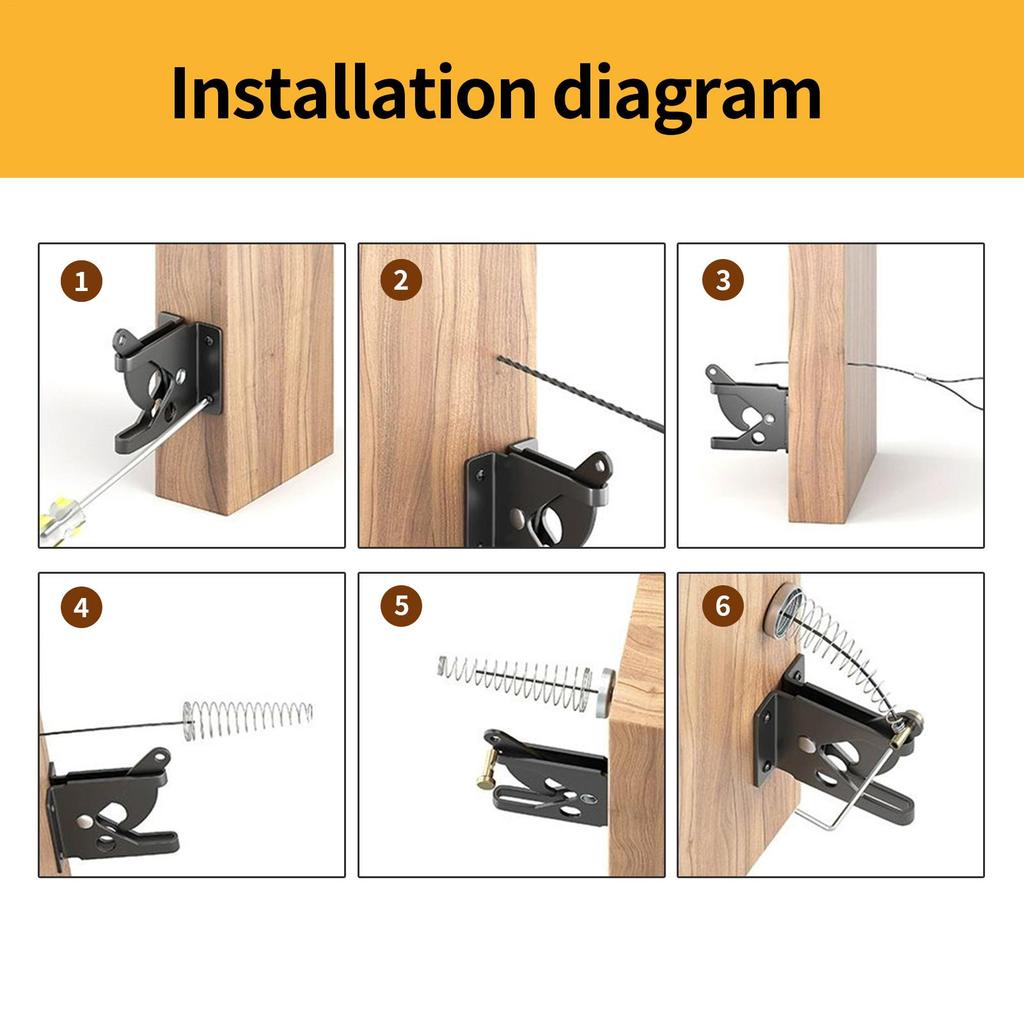 Installation diagram

1

2

3

4

5

6